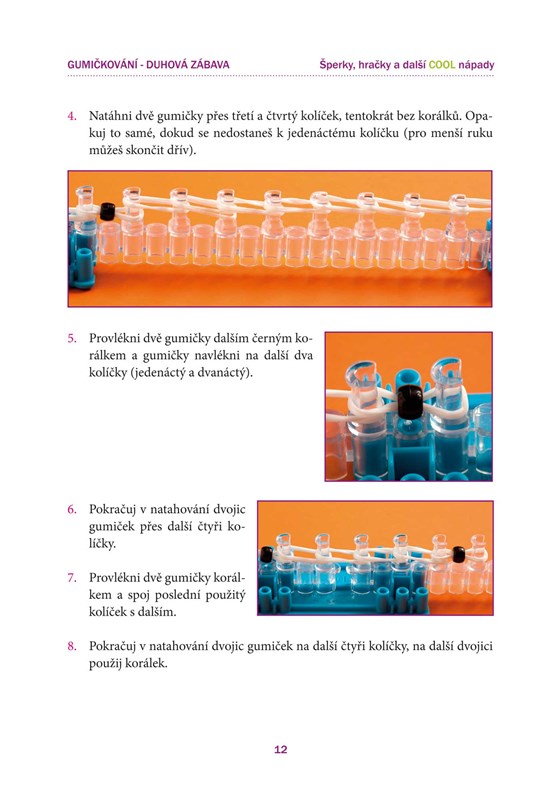 GUMIČKOVÁNÍ - DUHOVÁ ZÁBAVA

Šperky, hračky a další COOL nápady

4. Natáhni dvě gumičky přes třetí a čtvrtý kolíček, tentokrát bez korálků. Opakuj to samé, dokud se nedostaneš k jedenáctému kolíčku (pro menší ruku můžeš skončit dřív).

5. Provlékni dvě gumičky dalším černým korálkem a gumičky navlékni na další dva kolíčky (jedenáctý a dvanáctý).

6. Pokračuj v natahování dvojic gumiček přes další čtyři kolíčky.

7. Provlékni dvě gumičky korálkem a spoj poslední použitý kolíček s dalším.

8. Pokračuj v natahování dvojic gumiček na další čtyři kolíčky, na další dvojici použij korálek.

12