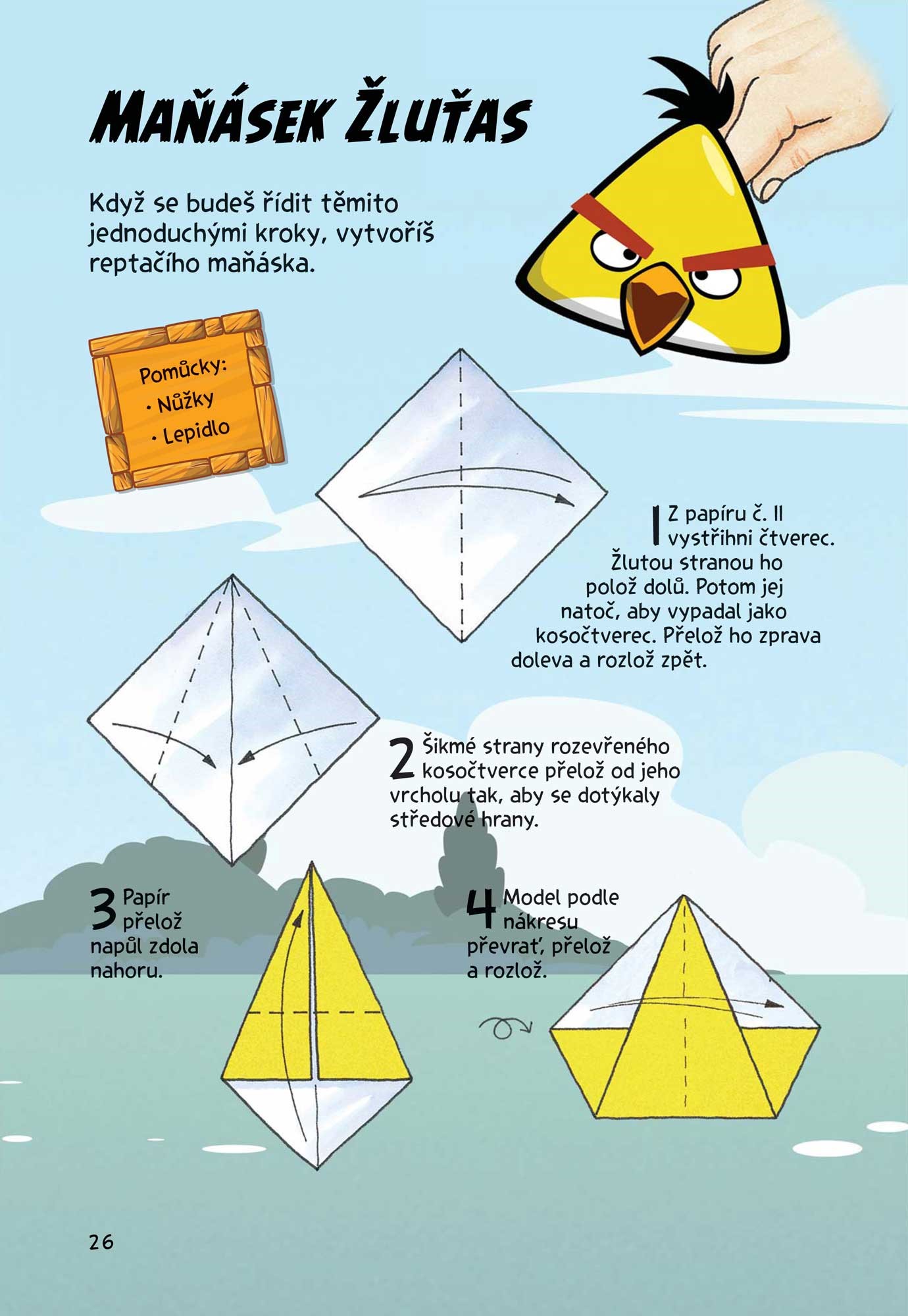 MAŇÁSEK ŽLUŤAS

Když se budeš řídit těmito jednoduchými kroky, vytvoříš reptačího maňáska.

Pomůcky:
• Nůžky
• Lepidlo

1 Z papíru č. II vystřihni čtverec. Žlutou stranou ho polož dolů. Potom jej natoč, aby vypadal jako kosočtverec. Přelož ho zprava doleva a rozlož zpět.

2 Šikmé strany rozevřeného kosočtverce přelož od jeho vrcholu tak, aby se dotýkaly středové hrany.

3 Papír přelož napůl zdola nahoru.

4 Model podle nákresu převrať, přelož a rozlož.

26