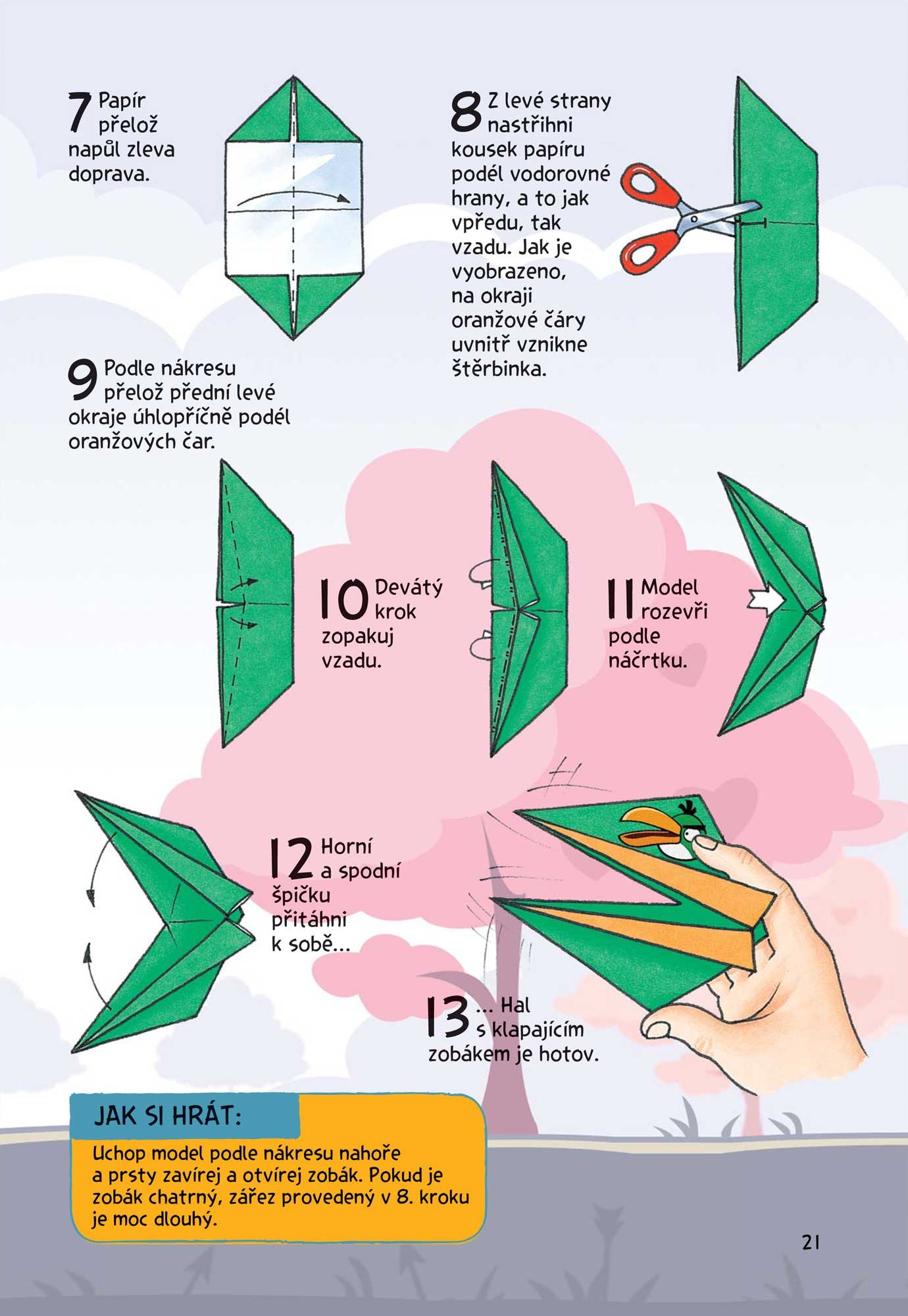 7 Papír přelož napůl zleva doprava.

8 Z levé strany nastřihni kousek papíru podél vodorovné hrany, a to jak vpředu, tak vzadu. Jak je vyobrazeno, na okraji oranžové čáry uvnitř vznikne štěrbinka.

9 Podle nákresu přelož přední levé okraje úhlopříčně podél oranžových čar.

10 Devátý krok zopakuj vzadu.

11 Model rozevři podle náčrtku.

12 Horní a spodní špičku přitáhni k sobě...

13 ... Hal s klapajícím zobákem je hotov.

JAK SI HRÁT:

Uchop model podle nákresu nahoře a prsty zavírej a otvírej zobák. Pokud je zobák chatrný, zářez provedený v 8. kroku je moc dlouhý.

21