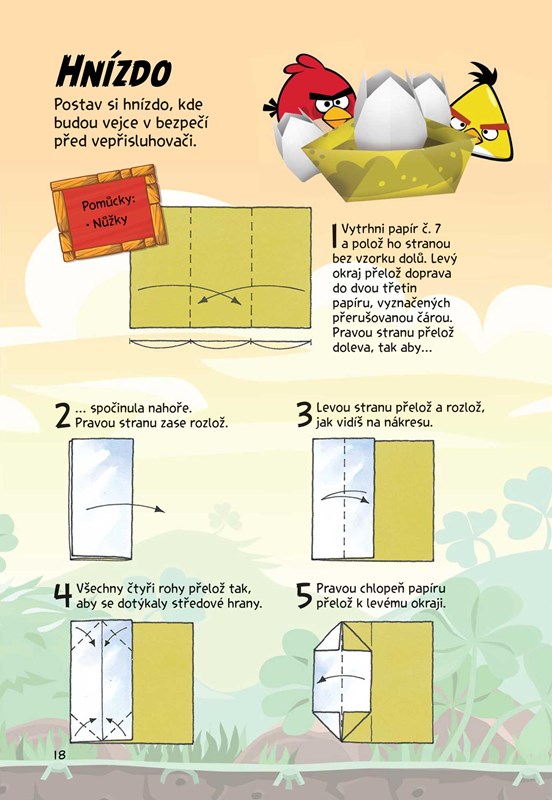 HNÍZDO

Postav si hnízdo, kde budou vejce v bezpečí před vepřisluhovači.

Pomůcky:
- Nůžky

1 Vytrhni papír č. 7 a polož ho stranou bez vzorku dolů. Levý okraj přelož doprava do dvou třetin papíru, vyznačených přerušovanou čárou. Pravou stranu přelož doleva, tak aby...

2 ... spočinula nahoře. Pravou stranu zase rozlož.

3 Levou stranu přelož a rozlož, jak vidíš na nákresu.

4 Všechny čtyři rohy přelož tak, aby se dotýkaly středové hrany.

5 Pravou chlopeň papíru přelož k levému okraji.

18