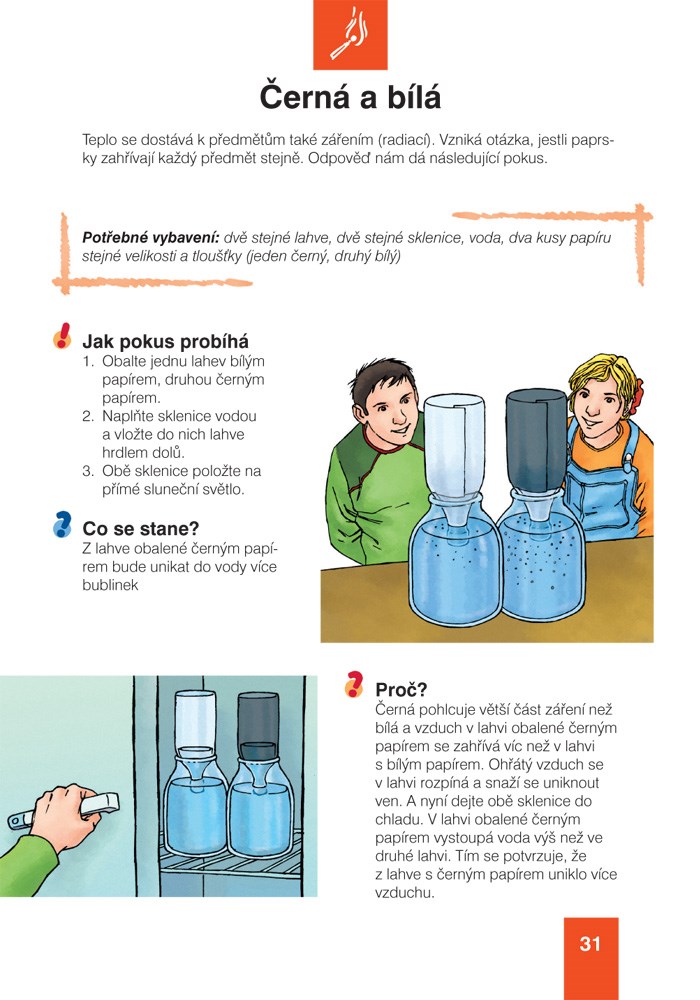 Černá a bílá

Teplo se dostává k předmětům také zářením (radiací). Vzniká otázka, jestli paprsky zahřívají každý předmět stejně. Odpověď nám dá následující pokus.

Potřebné vybavení: dvě stejné lahve, dvě stejné sklenice, voda, dva kusy papíru stejné velikosti a tloušťky (jeden černý, druhý bílý)

Jak pokus probíhá
1. Obalte jednu lahev bílým papírem, druhou černým papírem.
2. Naplňte sklenice vodou a vložte do nich lahve hrdlem dolů.
3. Obě sklenice položte na přímé sluneční světlo.

Co se stane?
Z lahve obalené černým papírem bude unikat do vody více bublinek

Proč?
Černá pohlcuje větší část záření než bílá a vzduch v lahvi obalené černým papírem se zahřívá víc než v lahvi s bílým papírem. Ohřátý vzduch se v lahvi rozpíná a snaží se uniknout ven. A nyní dejte obě sklenice do chladu. V lahvi obalené černým papírem vystoupá voda výš než ve druhé lahvi. Tím se potvrzuje, že z lahve s černým papírem uniklo více vzduchu.

31