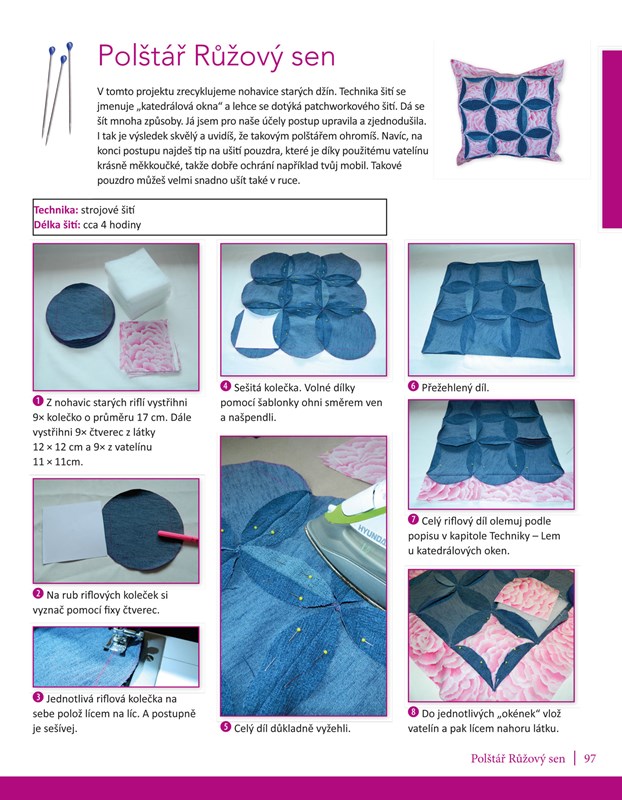 Polštář Růžový sen

V tomto projektu zrecyklujeme nohavice starých džín. Technika šití se jmenuje „katedrálová okna“ a lehce se dotýká patchworkového šití. Dá se šít mnoha způsoby. Já jsem pro naše účely postup upravila a zjednodušila. I tak je výsledek skvělý a uvidíš, že takovým polštářem ohromíš. Navíc, na konci postupu najdeš tip na ušití pouzdra, které je díky použitému vatelínu krásně měkkoučké, takže dobře ochrání například tvůj mobil. Takové pouzdro můžeš velmi snadno ušít také v ruce.

Technika: strojové šití
Délka šití: cca 4 hodiny

1 Z nohavic starých riflí vystřihni 9× kolečko o průměru 17 cm. Dále vystřihni 9× čtverec z látky 12 × 12 cm a 9× z vatelínu 11 × 11cm.

2 Na rub riflových koleček si vyznač pomocí fixy čtverec.

3 Jednotlivá riflová kolečka na sebe polož lícem na líc. A postupně je sešívej.

4 Sešitá kolečka. Volné dílky pomocí šablonky ohni směrem ven a našpendli.

HYUNDAI

5 Celý díl důkladně vyžehli.

6 Přežehlený díl.

7 Celý riflový díl olemuj podle popisu v kapitole Techniky – Lem u katedrálových oken.

8 Do jednotlivých „okének“ vlož vatelín a pak lícem nahoru látku.

Polštář Růžový sen | 97