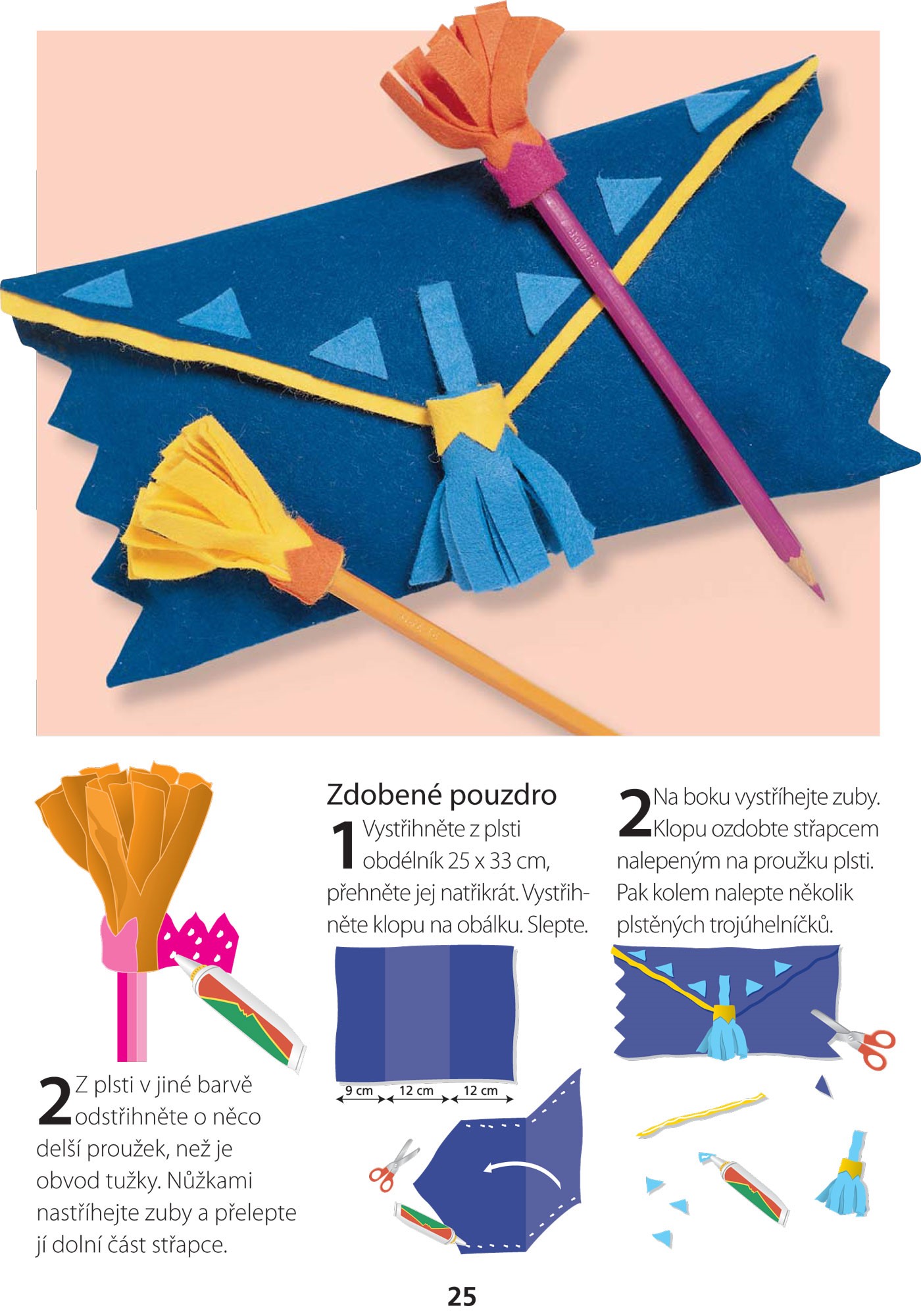 2 Z plsti v jiné barvě odstřihněte o něco delší proužek, než je obvod tužky. Nůžkami nastříhejte zuby a přelepte jí dolní část střapce.

Zdobené pouzdro

1 Vystřihněte z plsti obdélník 25 x 33 cm, přehněte jej natřikrát. Vystřihněte klopu na obálku. Slepte.

9 cm
12 cm
12 cm

2 Na boku vystříhejte zuby. Klopu ozdobte střapcem nalepeným na proužku plsti. Pak kolem nalepte několik plstěných trojúhelníčků.

25