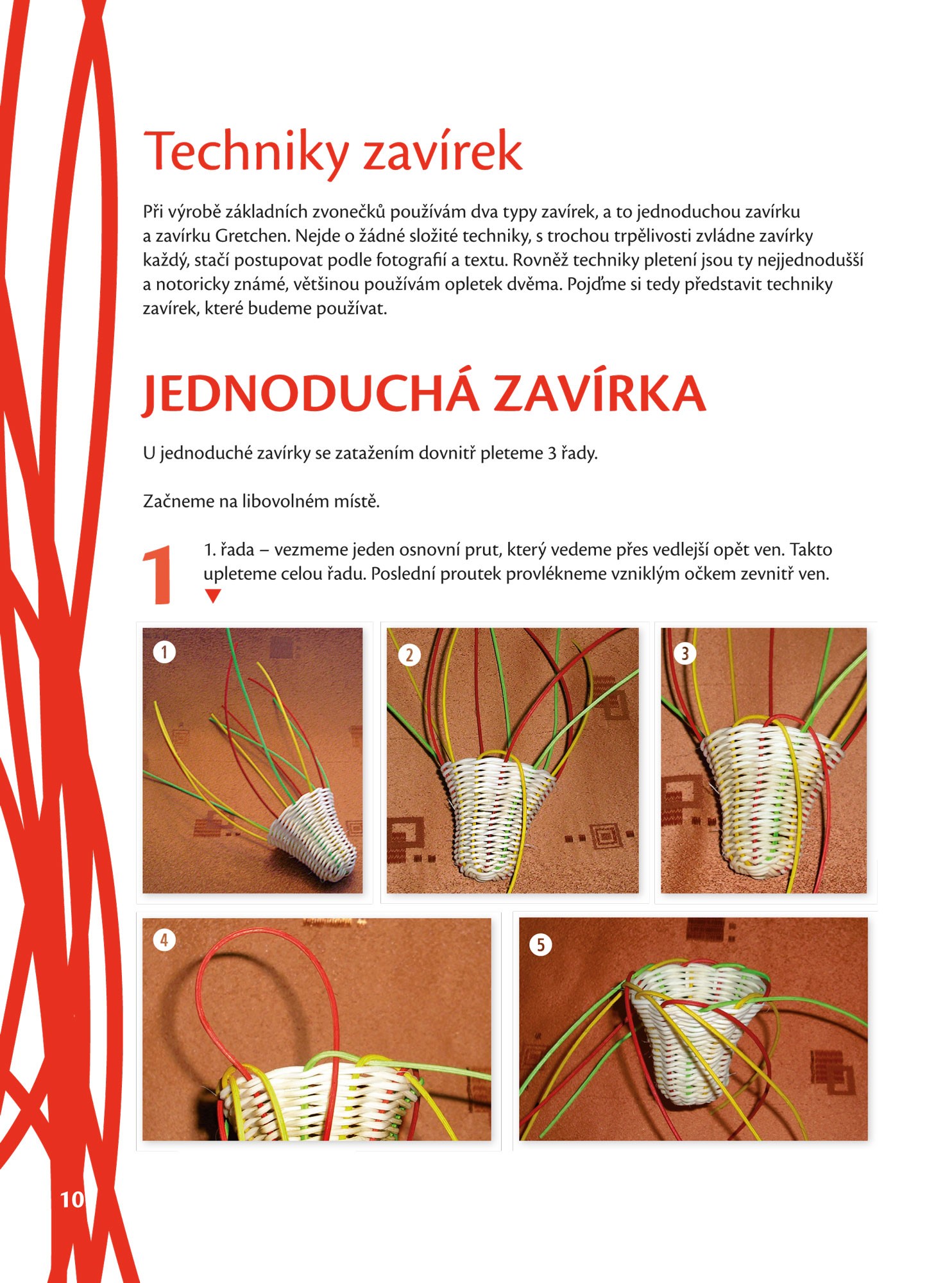 Techniky zavírek

Při výrobě základních zvonečků používám dva typy zavírek, a to jednoduchou zavírku a zavírku Gretchen. Nejde o žádné složité techniky, s trochou trpělivosti zvládne zavírky každý, stačí postupovat podle fotografií a textu. Rovněž techniky pletení jsou ty nejjednodušší a notoricky známé, většinou používám opletek dvěma. Pojďme si tedy představit techniky zavírek, které budeme používat.

JEDNODUCHÁ ZAVÍRKA

U jednoduché zavírky se zatažením dovnitř pleteme 3 řady.

Začneme na libovolném místě.

1

1. řada – vezmeme jeden osnovní prut, který vedeme přes vedlejší opět ven. Takto upleteme celou řadu. Poslední proutek provlékneme vzniklým očkem zevnitř ven.

1

2

3

4

5

10