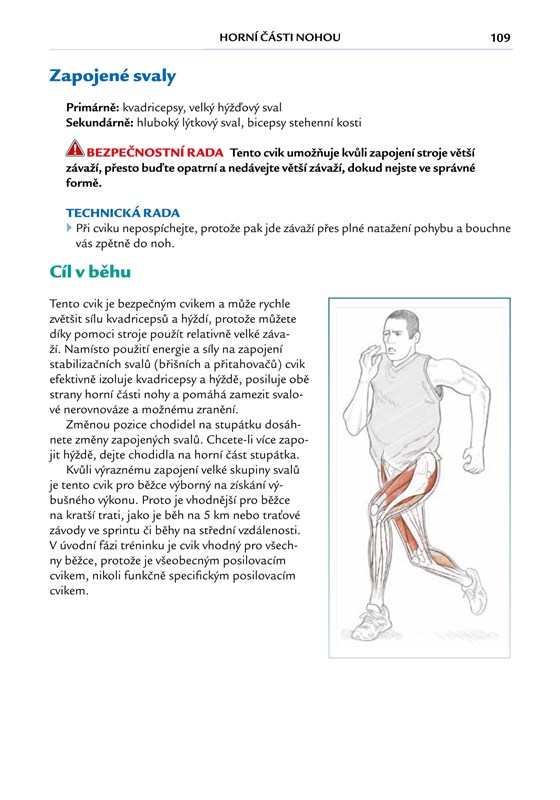 HORNÍ ČÁSTI NOHOU 109

Zapojené svaly

Primárně: kvadricepsy, velký hýžďový sval
Sekundárně: hluboký lýtkový sval, bicepsy stehenní kosti

BEZPEČNOSTNÍ RADA Tento cvik umožňuje kvůli zapojení stroje větší závaží, přesto buďte opatrní a nedávejte větší závaží, dokud nejste ve správné formě.

TECHNICKÁ RADA
Při cviku nepospíchejte, protože pak jde závaží přes plné natažení pohybu a bouchne vás zpětně do noh.

Cíl v běhu

Tento cvik je bezpečným cvikem a může rychle zvětšit sílu kvadricepsů a hýždí, protože můžete díky pomoci stroje použít relativně velké závaží. Namísto použití energie a síly na zapojení stabilizačních svalů (břišních a přitahovačů) cvik efektivně izoluje kvadricepsy a hýždě, posiluje obě strany horní části nohy a pomáhá zamezit svalové nerovnováze a možnému zranění.

Změnou pozice chodidel na stupátku dosáhnete změny zapojených svalů. Chcete-li více zapojit hýždě, dejte chodidla na horní část stupátka.

Kvůli výraznému zapojení velké skupiny svalů je tento cvik pro běžce výborný na získání výbušného výkonu. Proto je vhodnější pro běžce na kratší trati, jako je běh na 5 km nebo traťové závody ve sprintu či běhy na střední vzdálenosti. V úvodní fázi tréninku je cvik vhodný pro všechny běžce, protože je všeobecným posilovacím cvikem, nikoli funkčně specifickým posilovacím cvikem.