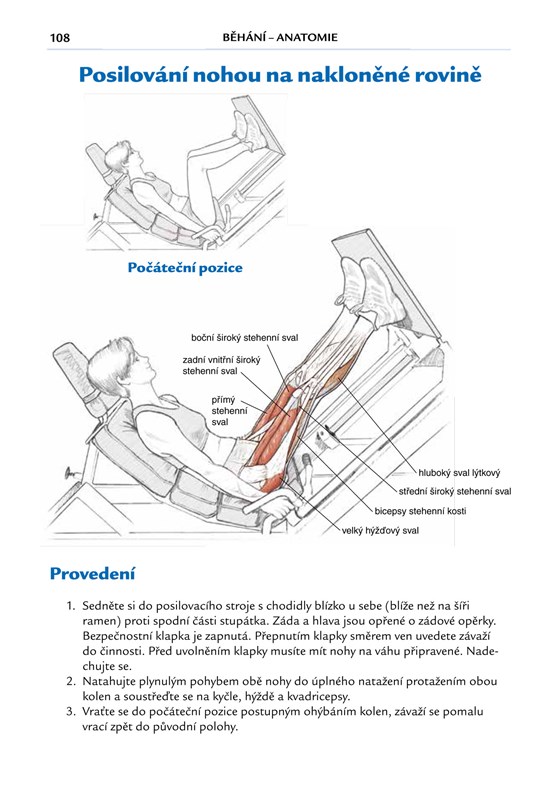 108 BĚHÁNÍ – ANATOMIE

Posilování nohou na nakloněné rovině

Počáteční pozice

boční široký stehenní sval
zadní vnitřní široký stehenní sval
přímý stehenní sval
hluboký sval lýtkový
střední široký stehenní sval
bicepsy stehenní kosti
velký hýžďový sval

Provedení

1. Sedněte si do posilovacího stroje s chodidly blízko u sebe (blíže než na šíři ramen) proti spodní části stupátka. Záda a hlava jsou opřené o zádové opěrky. Bezpečnostní klapka je zapnutá. Přepnutím klapky směrem ven uvedete závaží do činnosti. Před uvolněním klapky musíte mít nohy na váhu připravené. Nadechujte se.
2. Natahujte plynulým pohybem obě nohy do úplného natažení protažením obou kolen a soustřeďte se na kyčle, hýždě a kvadricepsy.
3. Vraťte se do počáteční pozice postupným ohýbáním kolen, závaží se pomalu vrací zpět do původní polohy.