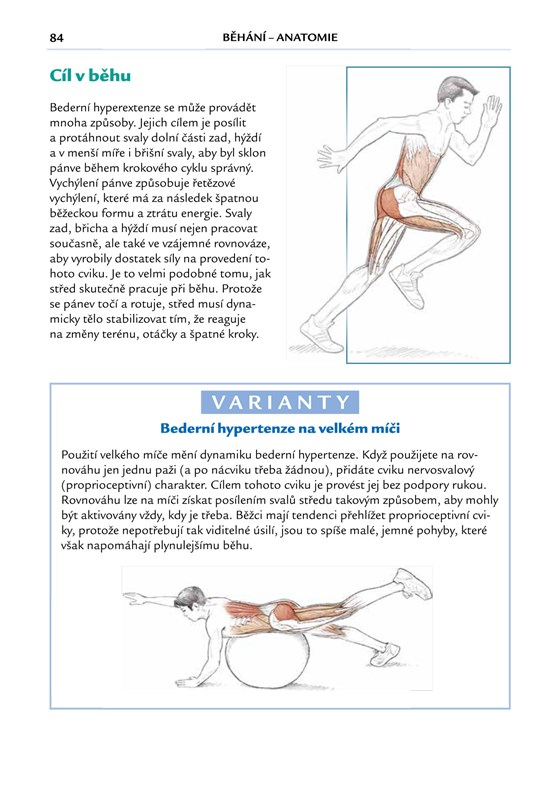 84 BĚHÁNÍ – ANATOMIE

Cíl v běhu

Bederní hyperextenze se může provádět mnoha způsoby. Jejich cílem je posílit a protáhnout svaly dolní části zad, hýždí a v menší míře i břišní svaly, aby byl sklon pánve během krokového cyklu správný. Vychýlení pánve způsobuje řetězové vychýlení, které má za následek špatnou běžeckou formu a ztrátu energie. Svaly zad, břicha a hýždí musí nejen pracovat současně, ale také ve vzájemné rovnováze, aby vyrobily dostatek síly na provedení tohoto cviku. Je to velmi podobné tomu, jak střed skutečně pracuje při běhu. Protože se pánev točí a rotuje, střed musí dynamicky tělo stabilizovat tím, že reaguje na změny terénu, otáčky a špatné kroky.

VARIANTY

Bederní hypertenze na velkém míči

Použití velkého míče mění dynamiku bederní hypertenze. Když použijete na rovnováhu jen jednu paži (a po nácviku třeba žádnou), přidáte cviku nervosvalový (proprioceptivní) charakter. Cílem tohoto cviku je provést jej bez podpory rukou. Rovnováhu lze na míči získat posílením svalů středu takovým způsobem, aby mohly být aktivovány vždy, kdy je třeba. Běžci mají tendenci přehlížet proprioceptivní cviky, protože nepotřebují tak viditelné úsilí, jsou to spíše malé, jemné pohyby, které však napomáhají plynulejšímu běhu.