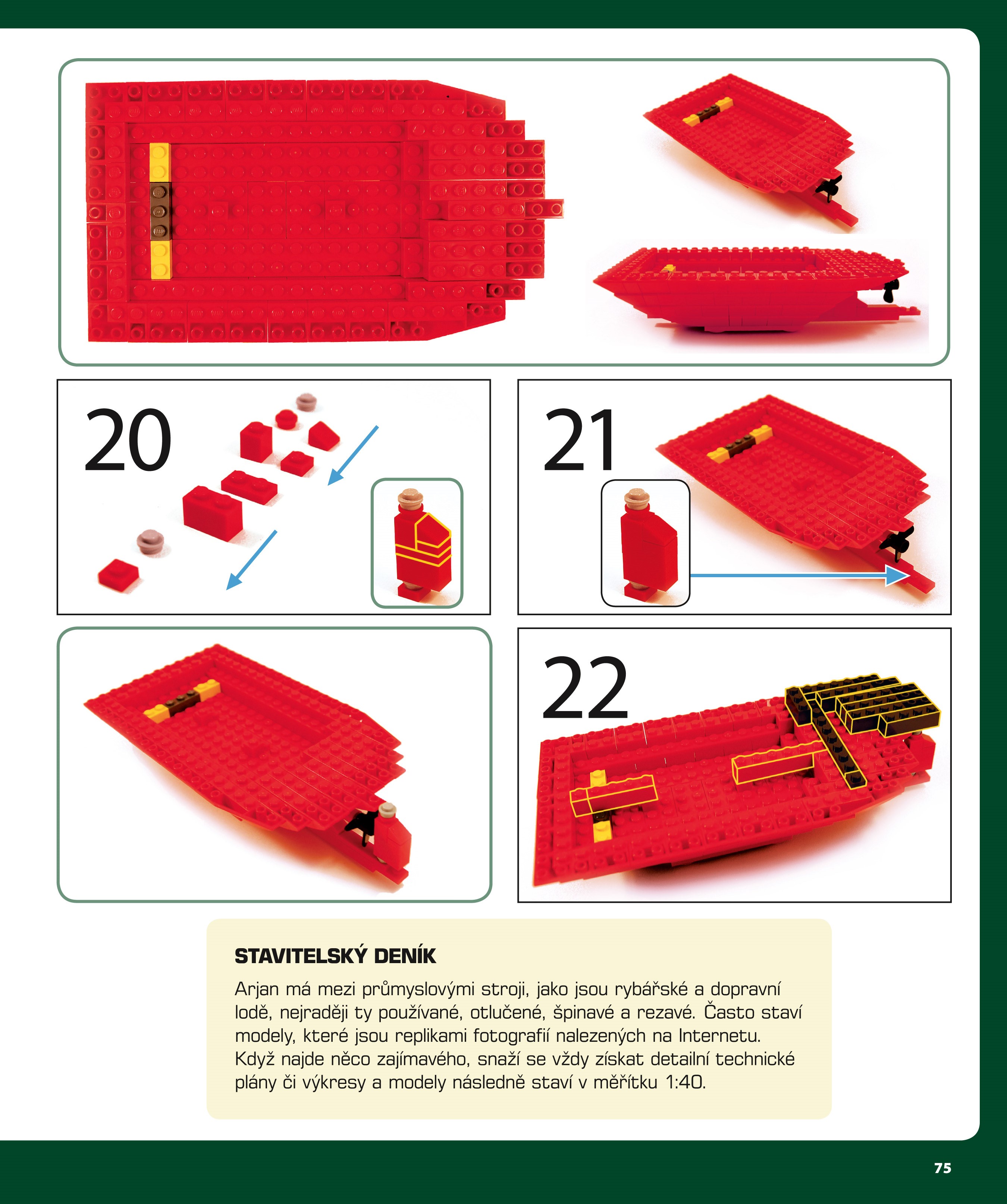 20

21

22

STAVITELSKÝ DENÍK

Arjan má mezi průmyslovými stroji, jako jsou rybářské a dopravní lodě, nejraději ty používané, otlučené, špinavé a rezavé. Často staví modely, které jsou replikami fotografií nalezených na Internetu. Když najde něco zajímavého, snaží se vždy získat detailní technické plány či výkresy a modely následně staví v měřítku 1:40.

75