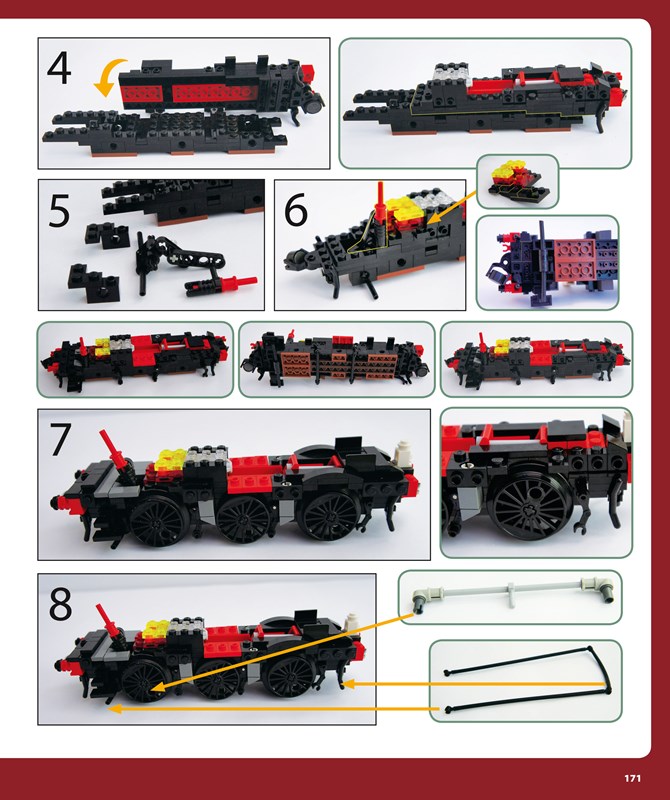 4

5

6

7

8

171