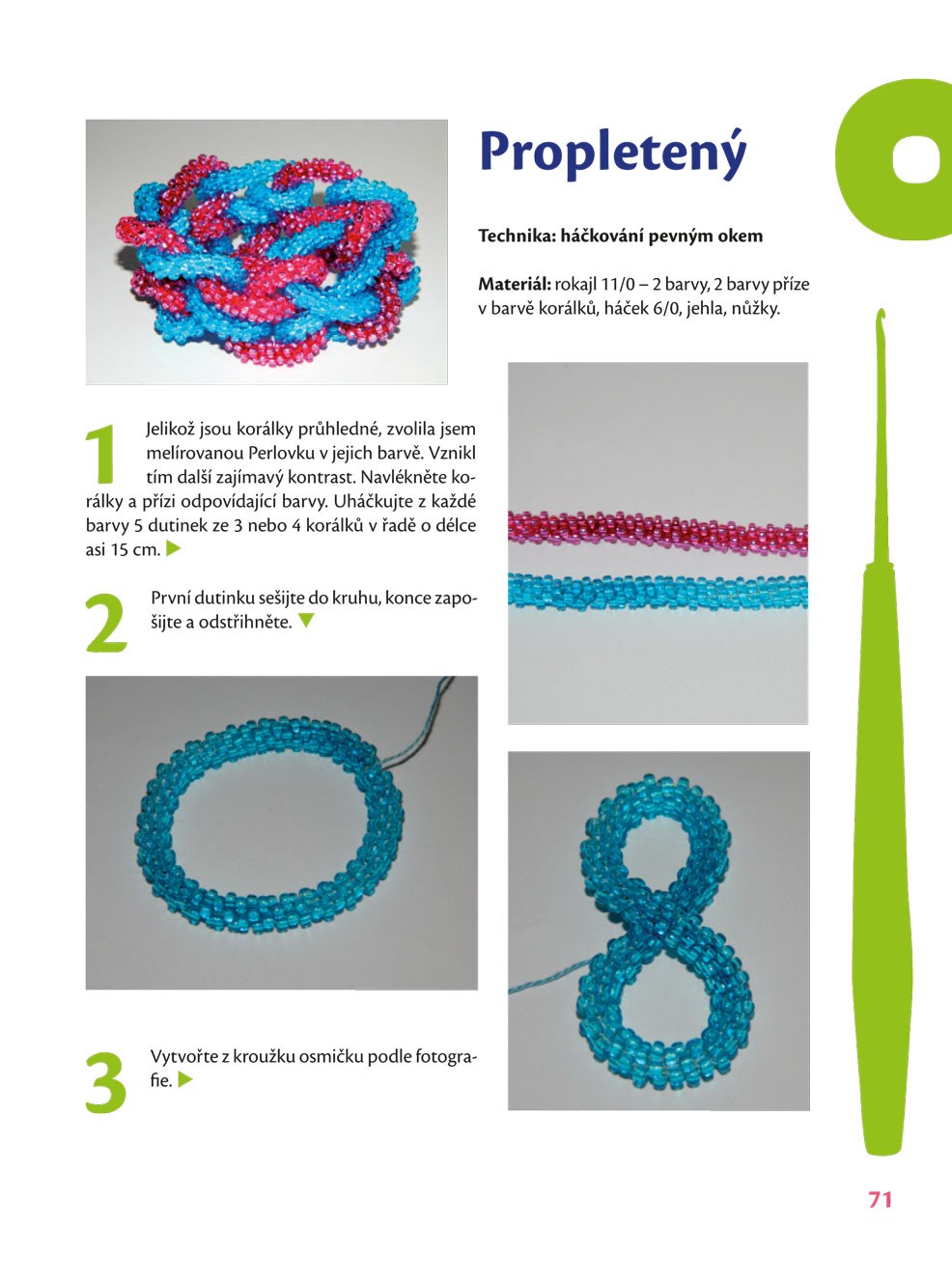 Propletený

Technika: háčkování pevným okem

Materiál: rokajl 11/0 – 2 barvy, 2 barvy příze v barvě korálků, háček 6/0, jehla, nůžky.

1 Jelikož jsou korálky průhledné, zvolila jsem melírovanou Perlovku v jejich barvě. Vznikl tím další zajímavý kontrast. Navlékněte korálky a přízi odpovídající barvy. Uháčkujte z každé barvy 5 dutinek ze 3 nebo 4 korálků v řadě o délce asi 15 cm.

2 První dutinku sešijte do kruhu, konce zapošijte a odstřihněte.

3 Vytvořte z kroužku osmičku podle fotografie.

71