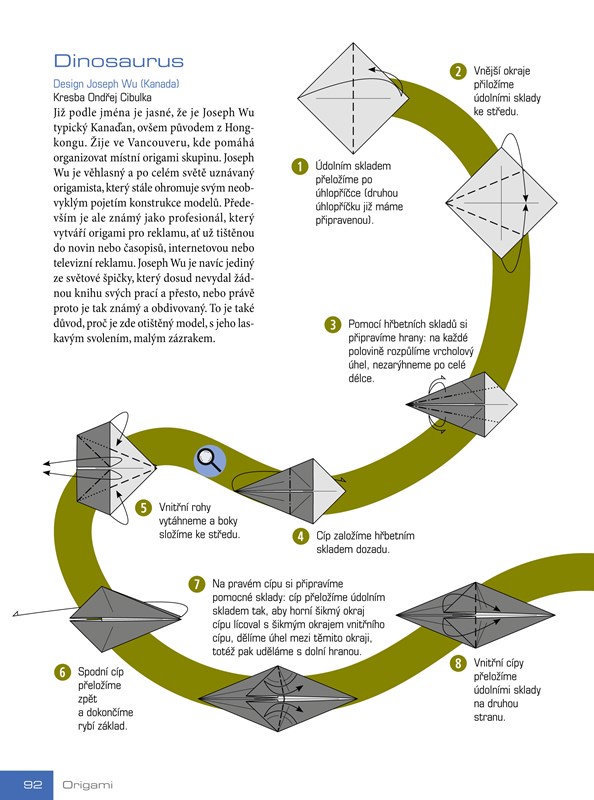 Dinosaurus

Design Joseph Wu (Kanada)
Kresba Ondřej Cibulka

Již podle jména je jasné, že je Joseph Wu typický Kanaďan, ovšem původem z Hongkongu. Žije ve Vancouveru, kde pomáhá organizovat místní origami skupinu. Joseph Wu je věhlasný a po celém světě uznávaný origamista, který stále ohromuje svým neobvyklým pojetím konstrukce modelů. Především je ale známý jako profesionál, který vytváří origami pro reklamu, ať už tištěnou do novin nebo časopisů, internetovou nebo televizní reklamu. Joseph Wu je navíc jediný ze světové špičky, který dosud nevydal žádnou knihu svých prací a přesto, nebo právě proto je tak známý a obdivovaný. To je také důvod, proč je zde otištěný model, s jeho laskavým svolením, malým zázrakem.

1 Údolním skladem přeložíme po úhlopříčce (druhou úhlopříčku již máme připravenou).

2 Vnější okraje přiložíme údolními sklady ke středu.

3 Pomocí hřbetních skladů si připravíme hrany: na každé polovině rozpůlíme vrcholový úhel, nezarýhneme po celé délce.

4 Cíp založíme hřbetním skladem dozadu.

5 Vnitřní rohy vytáhneme a boky složíme ke středu.

6 Spodní cíp přeložíme zpět a dokončíme rybí základ.

7 Na pravém cípu si připravíme pomocné sklady: cíp přeložíme údolním skladem tak, aby horní šikmý okraj cípu lícoval s šikmým okrajem vnitřního cípu, dělíme úhel mezi těmito okraji, totéž pak uděláme s dolní hranou.

8 Vnitřní cípy přeložíme údolními sklady na druhou stranu.

92 Origami