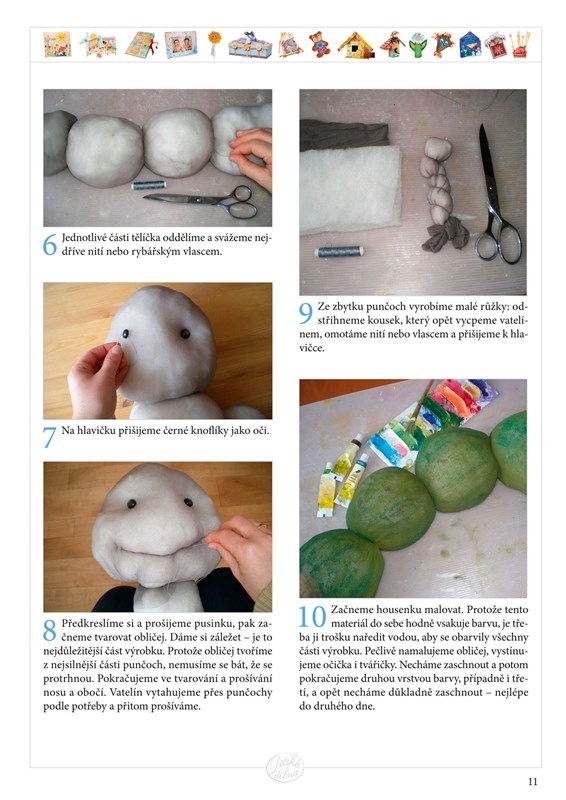 6 Jednotlivé části tělíčka oddělíme a svážeme nejdříve nití nebo rybářským vlascem.

7 Na hlavičku přišijeme černé knoflíky jako oči.

8 Předkreslíme si a prošijeme pusinku, pak začneme tvarovat obličej. Dáme si záležet – je to nejdůležitější část výrobku. Protože obličej tvoříme z nejsilnější části punčoch, nemusíme se bát, že se protrhnou. Pokračujeme ve tvarování a prošívání nosu a obočí. Vatelín vytahujeme přes punčochy podle potřeby a přitom prošíváme.

9 Ze zbytku punčoch vyrobíme malé růžky: odstřihneme kousek, který opět vycpeme vatelínem, omotáme nití nebo vlascem a přišijeme k hlavičce.

10 Začneme housenku malovat. Protože tento materiál do sebe hodně vsakuje barvu, je třeba ji trošku naředit vodou, aby se obarvily všechny části výrobku. Pečlivě namalujeme obličej, vystínujeme očička i tvářičky. Necháme zaschnout a potom pokračujeme druhou vrstvou barvy, případně i třetí, a opět necháme důkladně zaschnout – nejlépe do druhého dne.

Dětská dílna

11