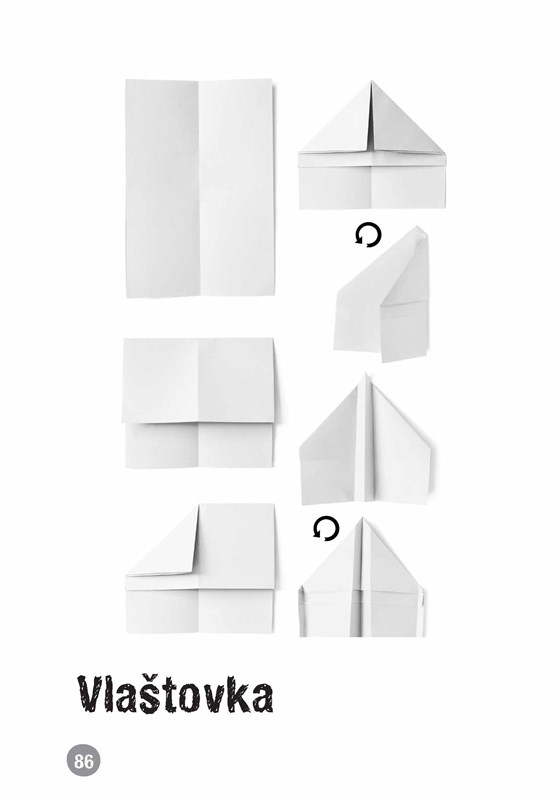 Vlaštovka

86