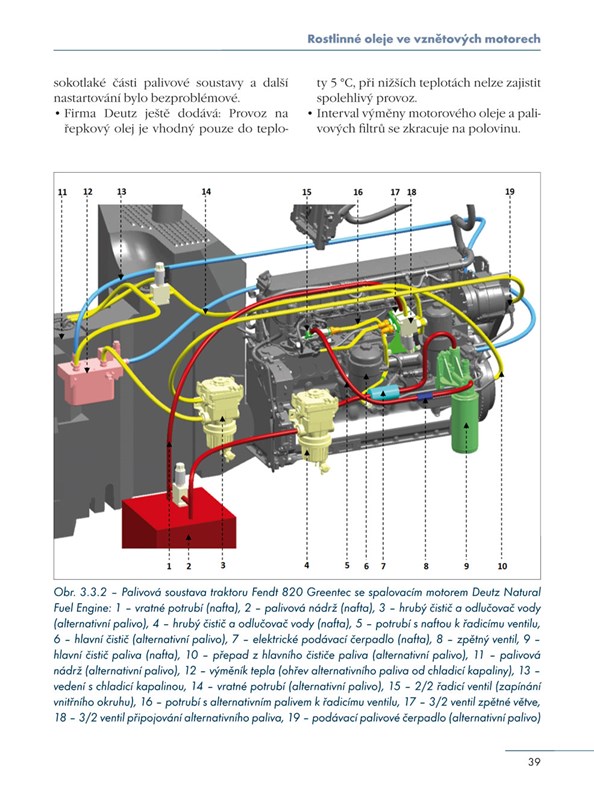 Rostlinné oleje ve vznětových motorech

sokotlaké části palivové soustavy a další nastartování bylo bezproblémové.

• Firma Deutz ještě dodává: Provoz na řepkový olej je vhodný pouze do teploty 5 °C, při nižších teplotách nelze zajistit spolehlivý provoz.

• Interval výměny motorového oleje a palivových filtrů se zkracuje na polovinu.

11 12 13 14 15 16 17 18 19

1 2 3 4 5 6 7 8 9 10

Obr. 3.3.2 – Palivová soustava traktoru Fendt 820 Greentec se spalovacím motorem Deutz Natural Fuel Engine: 1 – vratné potrubí (nafta), 2 – palivová nádrž (nafta), 3 – hrubý čistič a odlučovač vody (alternativní palivo), 4 – hrubý čistič a odlučovač vody (nafta), 5 – potrubí s naftou k řadicímu ventilu, 6 – hlavní čistič (alternativní palivo), 7 – elektrické podávací čerpadlo (nafta), 8 – zpětný ventil, 9 – hlavní čistič paliva (nafta), 10 – přepad z hlavního čističe paliva (alternativní palivo), 11 – palivová nádrž (alternativní palivo), 12 – výměník tepla (ohřev alternativního paliva od chladicí kapaliny), 13 – vedení s chladicí kapalinou, 14 – vratné potrubí (alternativní palivo), 15 – 2/2 řadicí ventil (zapínání vnitřního okruhu), 16 – potrubí s alternativním palivem k řadicímu ventilu, 17 – 3/2 ventil zpětné větve, 18 – 3/2 ventil připojování alternativního paliva, 19 – podávací palivové čerpadlo (alternativní palivo)

39