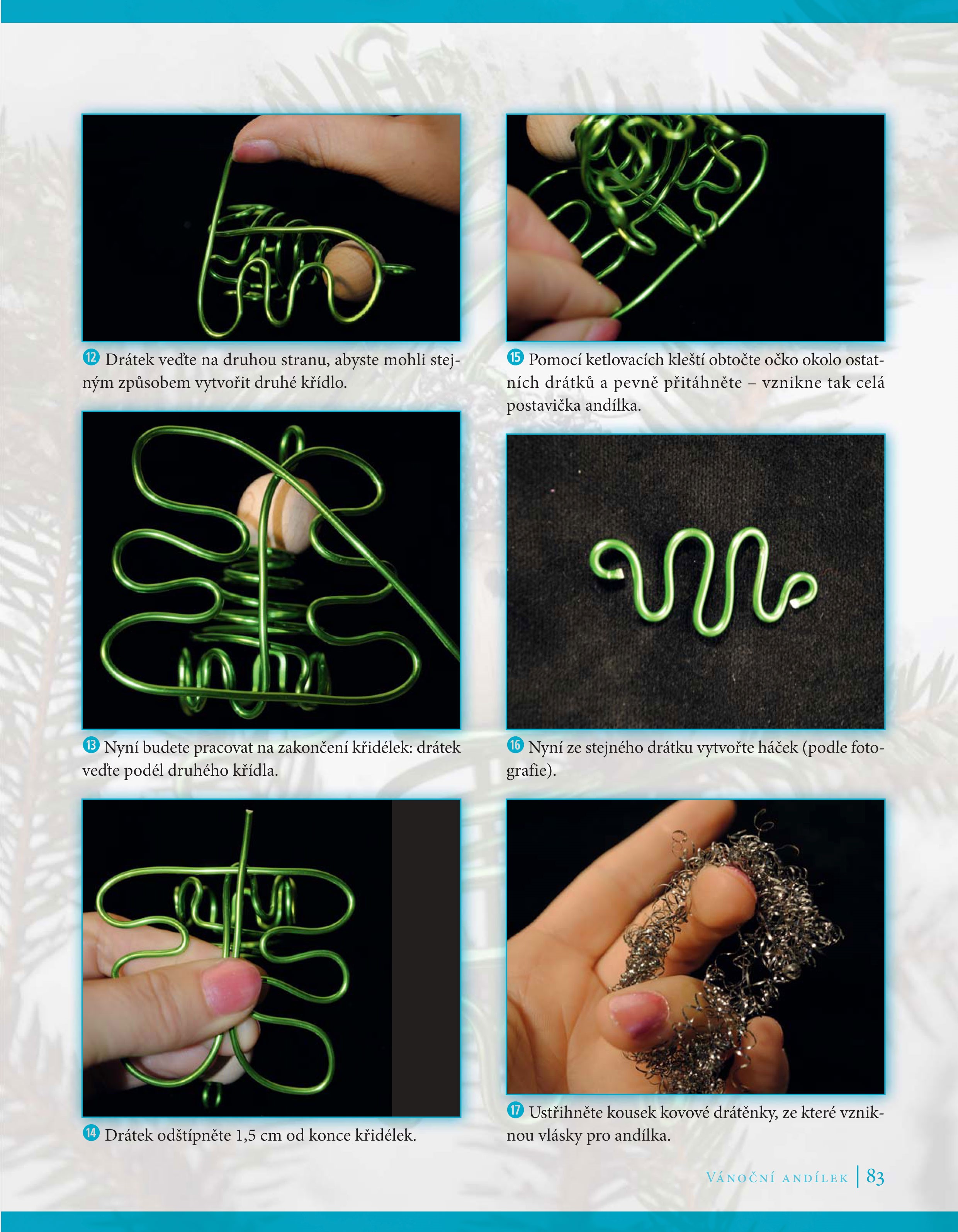 12 Drátek veďte na druhou stranu, abyste mohli stejným způsobem vytvořit druhé křídlo.

13 Nyní budete pracovat na zakončení křidélek: drátek veďte podél druhého křídla.

14 Drátek odštípněte 1,5 cm od konce křidélek.

15 Pomocí ketlovacích kleští obtočte očko okolo ostatních drátků a pevně přitáhněte – vznikne tak celá postavička andílka.

16 Nyní ze stejného drátku vytvořte háček (podle fotografie).

17 Ustřihněte kousek kovové drátěnky, ze které vzniknou vlásky pro andílka.

Vánoční andílek | 83