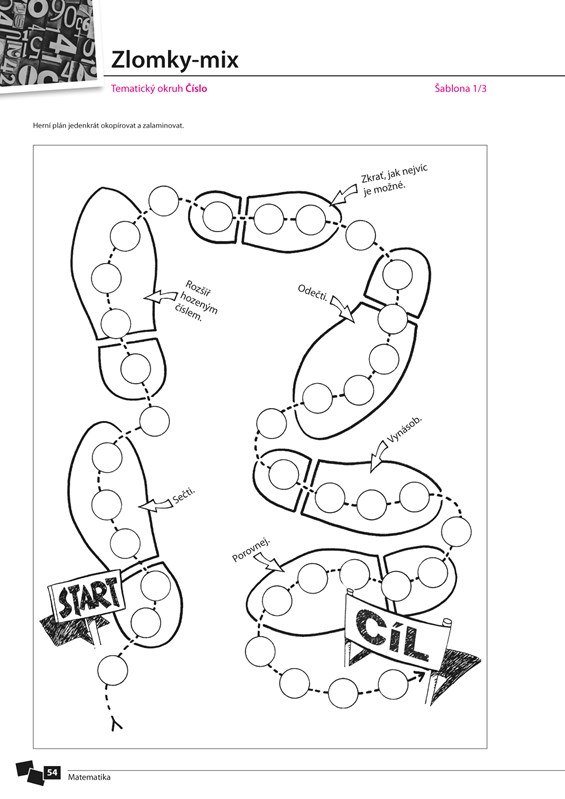 Zlomky-mix

Tematický okruh Číslo

Šablona 1/3

Herní plán jedenkrát okopírovat a zalaminovat.

Zkrať, jak nejvíc je možné.

Rozšiř hozeným číslem.

Odečti.

Vynásob.

Sečti.

Porovnej.

START

CÍL

54 Matematika