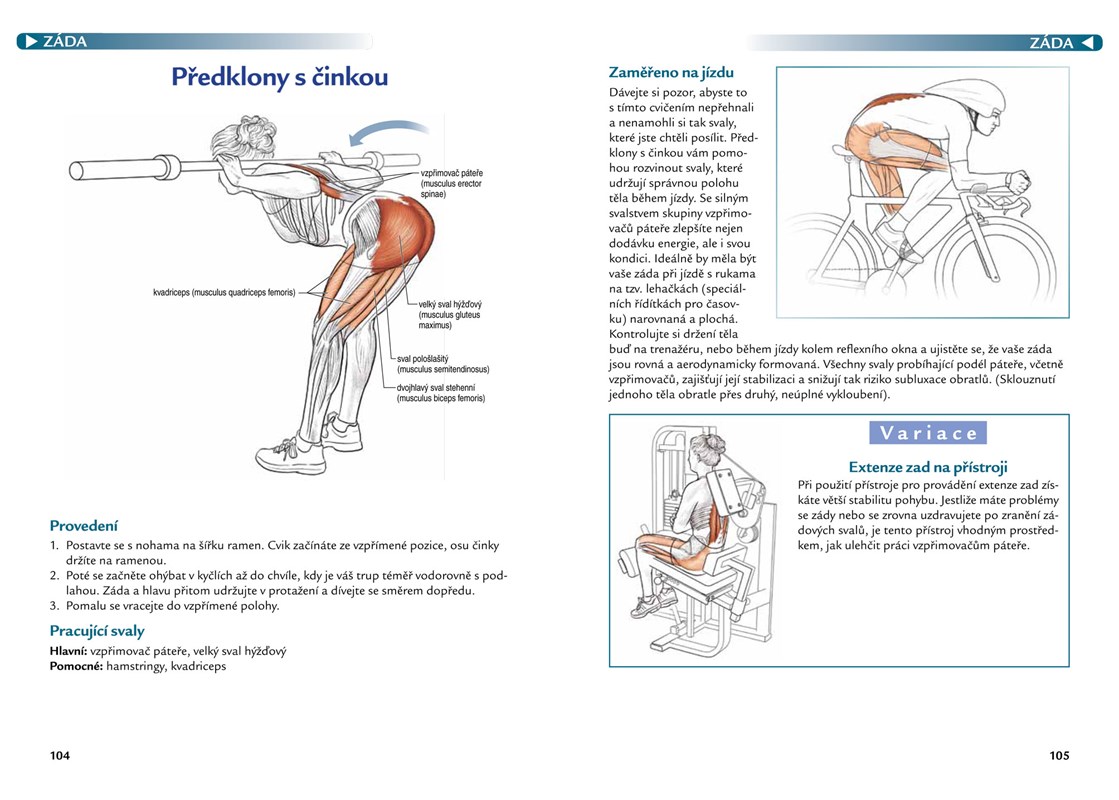 ZÁDA

Předklony s činkou

vzpřimovač páteře (musculus erector spinae)

kvadriceps (musculus quadriceps femoris)

velký sval hýžďový (musculus gluteus maximus)

sval pološlašitý (musculus semitendinosus)

dvojhlavý sval stehenní (musculus biceps femoris)

Provedení
1. Postavte se s nohama na šířku ramen. Cvik začínáte ze vzpřímené pozice, osu činky držíte na ramenou.
2. Poté se začněte ohýbat v kyčlích až do chvíle, kdy je váš trup téměř vodorovně s podlahou. Záda a hlavu přitom udržujte v protažení a dívejte se směrem dopředu.
3. Pomalu se vracejte do vzpřímené polohy.

Pracující svaly
Hlavní: vzpřimovač páteře, velký sval hýžďový
Pomocné: hamstringy, kvadriceps

104

ZÁDA

Zaměřeno na jízdu
Dávejte si pozor, abyste to s tímto cvičením nepřehnali a nenamohli si tak svaly, které jste chtěli posílit. Předklony s činkou vám pomohou rozvinout svaly, které udržují správnou polohu těla během jízdy. Se silným svalstvem skupiny vzpřimovačů páteře zlepšíte nejen dodávku energie, ale i svou kondici. Ideálně by měla být vaše záda při jízdě s rukama na tzv. lehačkách (speciálních řídítkách pro časovku) narovnaná a plochá. Kontrolujte si držení těla buď na trenažéru, nebo během jízdy kolem reflexního okna a ujistěte se, že vaše záda jsou rovná a aerodynamicky formovaná. Všechny svaly probíhající podél páteře, včetně vzpřimovačů, zajišťují její stabilizaci a snižují tak riziko subluxace obratlů. (Sklouznutí jednoho těla obratle přes druhý, neúplné vykloubení).

Variace

Extenze zad na přístroji
Při použití přístroje pro provádění extenze zad získáte větší stabilitu pohybu. Jestliže máte problémy se zády nebo se zrovna uzdravujete po zranění zádových svalů, je tento přístroj vhodným prostředkem, jak ulehčit práci vzpřimovačům páteře.

105