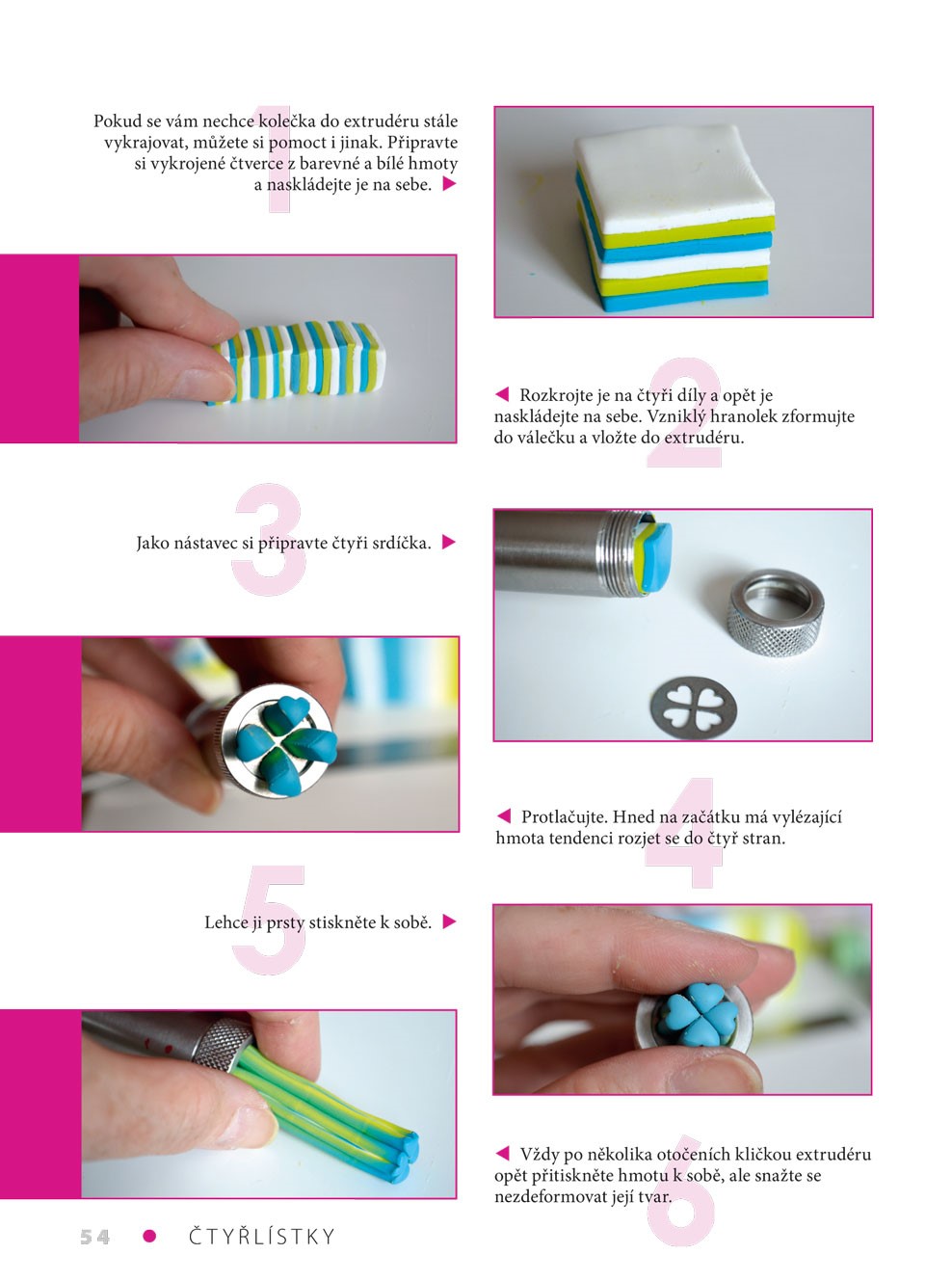 1
Pokud se vám nechce kolečka do extrudéru stále vykrajovat, můžete si pomoct i jinak. Připravte si vykrojené čtverce z barevné a bílé hmoty a naskládejte je na sebe. ▶

2
◀ Rozkrojte je na čtyři díly a opět je naskládejte na sebe. Vzniklý hranolek zformujte do válečku a vložte do extrudéru.

3
Jako nástavec si připravte čtyři srdíčka. ▶

4
◀ Protlačujte. Hned na začátku má vylézající hmota tendenci rozjet se do čtyř stran.

5
Lehce ji prsty stiskněte k sobě. ▶

6
◀ Vždy po několika otočeních kličkou extrudéru opět přitiskněte hmotu k sobě, ale snažte se nezdeformovat její tvar.

54 ● ČTYŘLÍSTKY