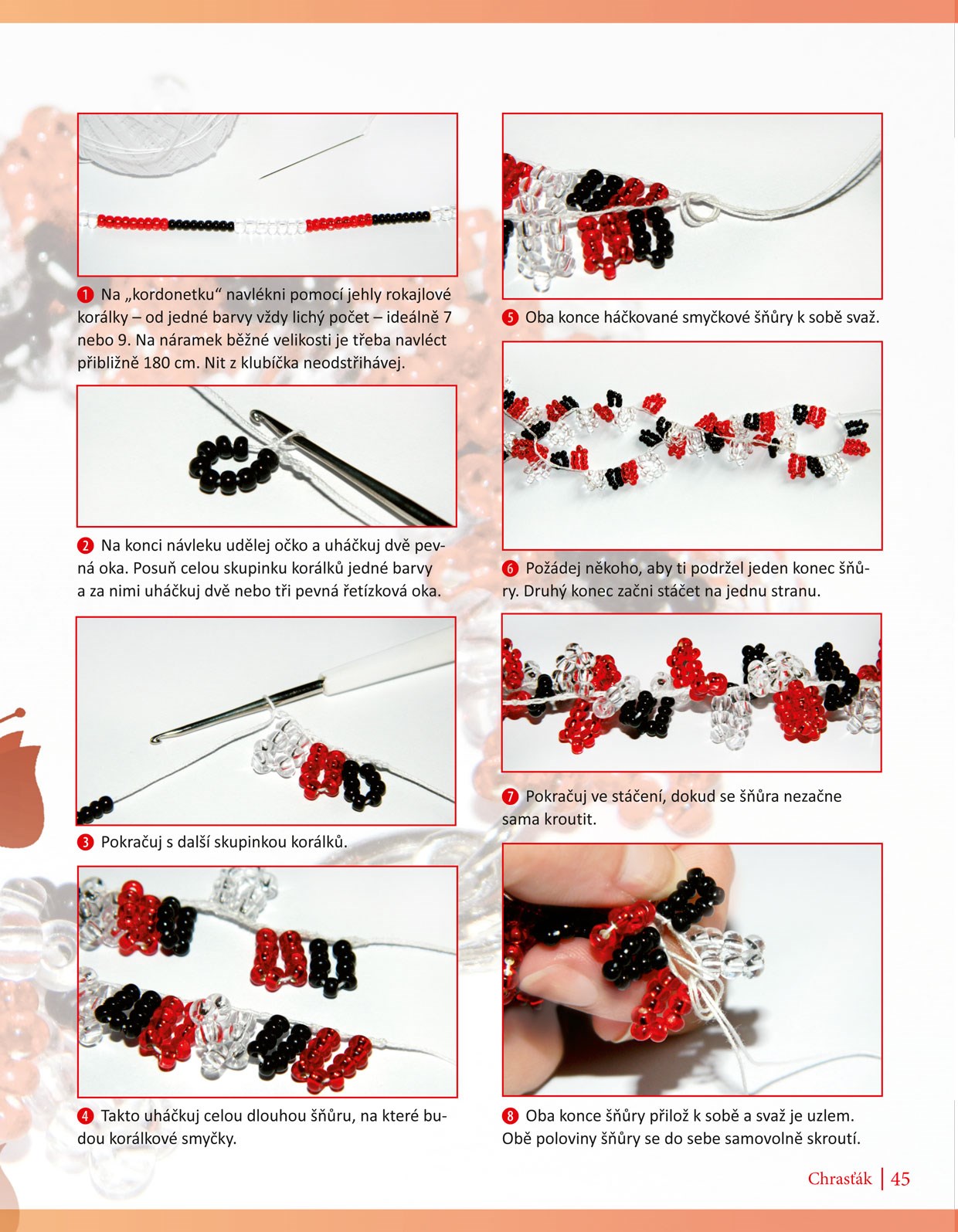 1 Na „kordonetku“ navlékni pomocí jehly rokajlové korálky – od jedné barvy vždy lichý počet – ideálně 7 nebo 9. Na náramek běžné velikosti je třeba navléct přibližně 180 cm. Nit z klubíčka neodstřihávej.

2 Na konci návleku udělej očko a uháčkuj dvě pevná oka. Posuň celou skupinku korálků jedné barvy a za nimi uháčkuj dvě nebo tři pevná řetízková oka.

3 Pokračuj s další skupinkou korálků.

4 Takto uháčkuj celou dlouhou šňůru, na které budou korálkové smyčky.

5 Oba konce háčkované smyčkové šňůry k sobě svaž.

6 Požádej někoho, aby ti podržel jeden konec šňůry. Druhý konec začni stáčet na jednu stranu.

7 Pokračuj ve stáčení, dokud se šňůra nezačne sama kroutit.

8 Oba konce šňůry přilož k sobě a svaž je uzlem. Obě poloviny šňůry se do sebe samovolně skroutí.

Chrasťák | 45