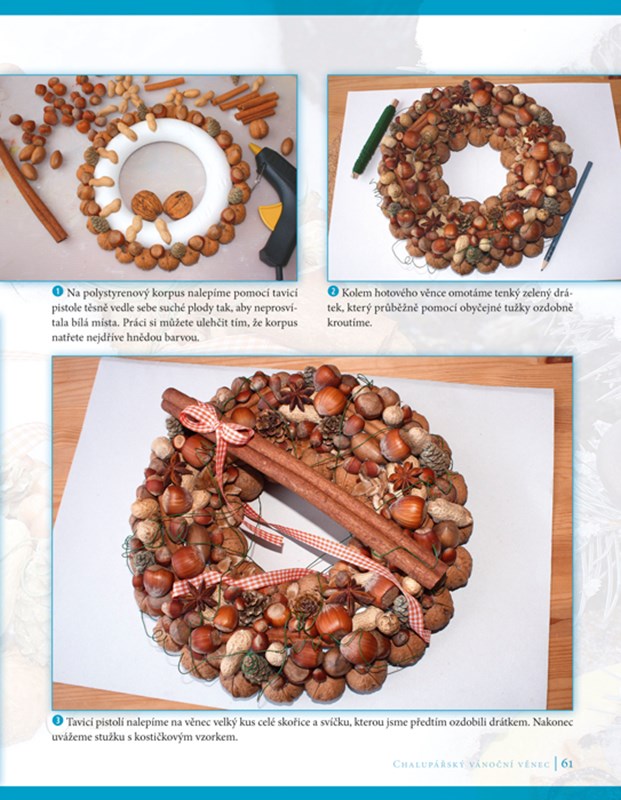 1 Na polystyrenový korpus nalepíme pomocí tavicí pistole těsně vedle sebe suché plody tak, aby neprosvítala bílá místa. Práci si můžete ulehčit tím, že korpus natřete nejdříve hnědou barvou.

2 Kolem hotového věnce omotáme tenký zelený drátek, který průběžně pomocí obyčejné tužky ozdobně kroutíme.

3 Tavicí pistolí nalepíme na věnec velký kus celé skořice a svíčku, kterou jsme předtím ozdobili drátkem. Nakonec uvážeme stužku s kostičkovým vzorkem.

Chalupářský vánoční věnec | 61