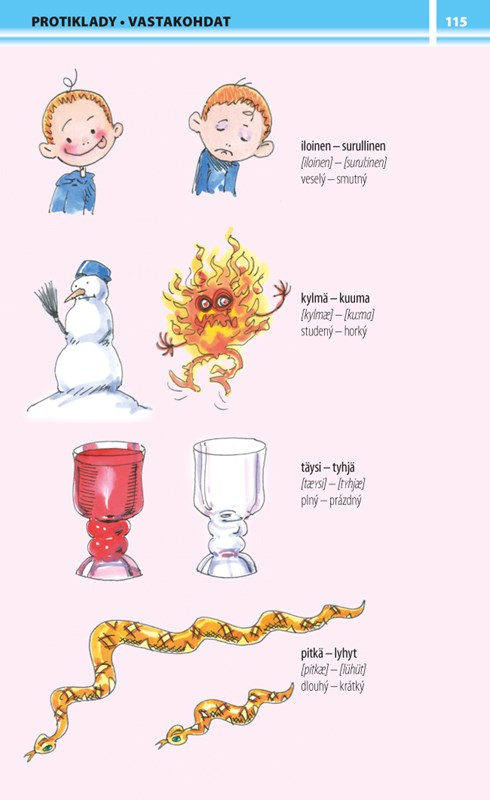 PROTIKLADY • VASTAKOHDAT

115

iloinen – surullinen
[iloinen] – [surulinen]
veselý – smutný

kylmä – kuuma
[kylmæ] – [ku:ma]
studený – horký

täysi – tyhjä
[tæysi] – [tyhjæ]
plný – prázdný

pitkä – lyhyt
[pitkæ] – [lühüt]
dlouhý – krátký