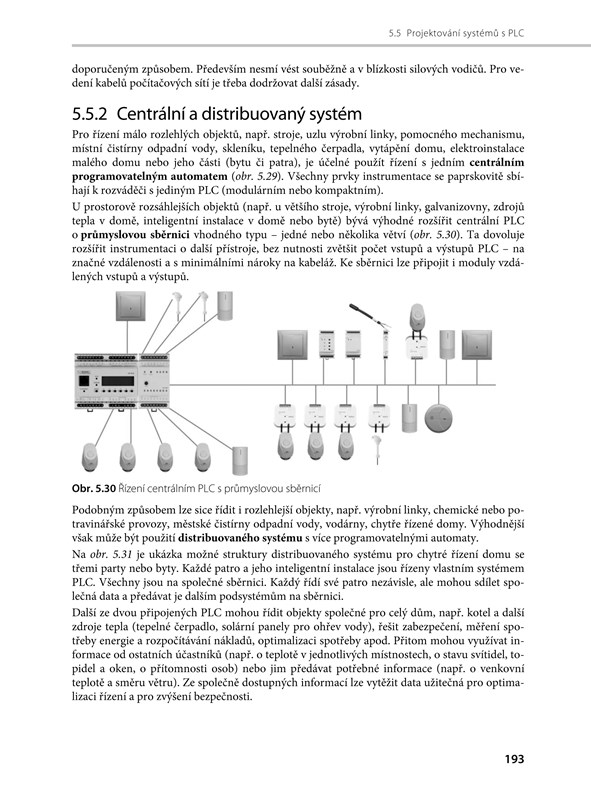 5.5 Projektování systémů s PLC

doporučeným způsobem. Především nesmí vést souběžně a v blízkosti silových vodičů. Pro vedení kabelů počítačových sítí je třeba dodržovat další zásady.

5.5.2 Centrální a distribuovaný systém

Pro řízení málo rozlehlých objektů, např. stroje, uzlu výrobní linky, pomocného mechanismu, místní čistírny odpadní vody, skleníku, tepelného čerpadla, vytápění domu, elektroinstalace malého domu nebo jeho části (bytu či patra), je účelné použít řízení s jedním centrálním programovatelným automatem (obr. 5.29). Všechny prvky instrumentace se paprskovitě sbíhají k rozváděči s jediným PLC (modulárním nebo kompaktním).

U prostorově rozsáhlejších objektů (např. u většího stroje, výrobní linky, galvanizovny, zdrojů tepla v domě, inteligentní instalace v domě nebo bytě) bývá výhodné rozšířit centrální PLC o průmyslovou sběrnici vhodného typu – jedné nebo několika větví (obr. 5.30). Ta dovoluje rozšířit instrumentaci o další přístroje, bez nutnosti zvětšit počet vstupů a výstupů PLC – na značné vzdálenosti a s minimálními nároky na kabeláž. Ke sběrnici lze připojit i moduly vzdálených vstupů a výstupů.

Obr. 5.30 Řízení centrálním PLC s průmyslovou sběrnicí

Podobným způsobem lze sice řídit i rozlehlejší objekty, např. výrobní linky, chemické nebo potravinářské provozy, městské čistírny odpadní vody, vodárny, chytře řízené domy. Výhodnější však může být použití distribuovaného systému s více programovatelnými automaty.

Na obr. 5.31 je ukázka možné struktury distribuovaného systému pro chytré řízení domu se třemi party nebo byty. Každé patro a jeho inteligentní instalace jsou řízeny vlastním systémem PLC. Všechny jsou na společné sběrnici. Každý řídí své patro nezávisle, ale mohou sdílet společná data a předávat je dalším podsystémům na sběrnici.

Další ze dvou připojených PLC mohou řídit objekty společné pro celý dům, např. kotel a další zdroje tepla (tepelné čerpadlo, solární panely pro ohřev vody), řešit zabezpečení, měření spotřeby energie a rozpočítávání nákladů, optimalizaci spotřeby apod. Přitom mohou využívat informace od ostatních účastníků (např. o teplotě v jednotlivých místnostech, o stavu svítidel, topidel a oken, o přítomnosti osob) nebo jim předávat potřebné informace (např. o venkovní teplotě a směru větru). Ze společně dostupných informací lze vytěžit data užitečná pro optimalizaci řízení a pro zvýšení bezpečnosti.

193