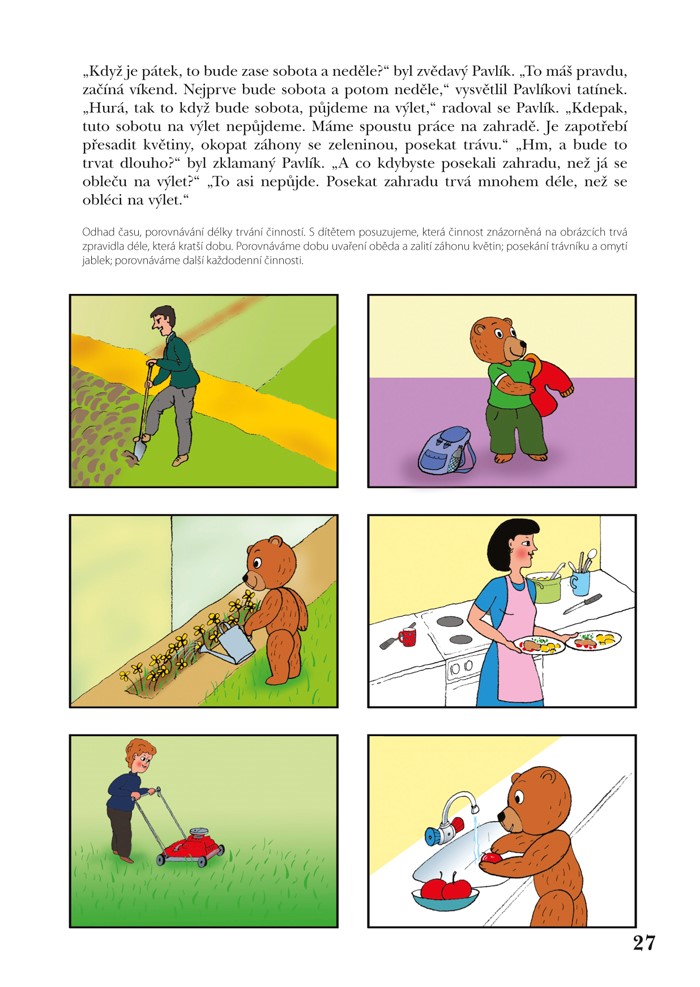 „Když je pátek, to bude zase sobota a neděle?“ byl zvědavý Pavlík. „To máš pravdu, začíná víkend. Nejprve bude sobota a potom neděle,“ vysvětlil Pavlíkovi tatínek. „Hurá, tak to když bude sobota, půjdeme na výlet,“ radoval se Pavlík. „Kdepak, tuto sobotu na výlet nepůjdeme. Máme spoustu práce na zahradě. Je zapotřebí přesadit květiny, okopat záhony se zeleninou, posekat trávu.“ „Hm, a bude to trvat dlouho?“ byl zklamaný Pavlík. „A co kdybyste posekali zahradu, než já se obleču na výlet?“ „To asi nepůjde. Posekat zahradu trvá mnohem déle, než se obléci na výlet.“

Odhad času, porovnávání délky trvání činností. S dítětem posuzujeme, která činnost znázorněná na obrázcích trvá zpravidla déle, která kratší dobu. Porovnáváme dobu uvaření oběda a zalití záhonu květin; posekání trávníku a omytí jablek; porovnáváme další každodenní činnosti.

27