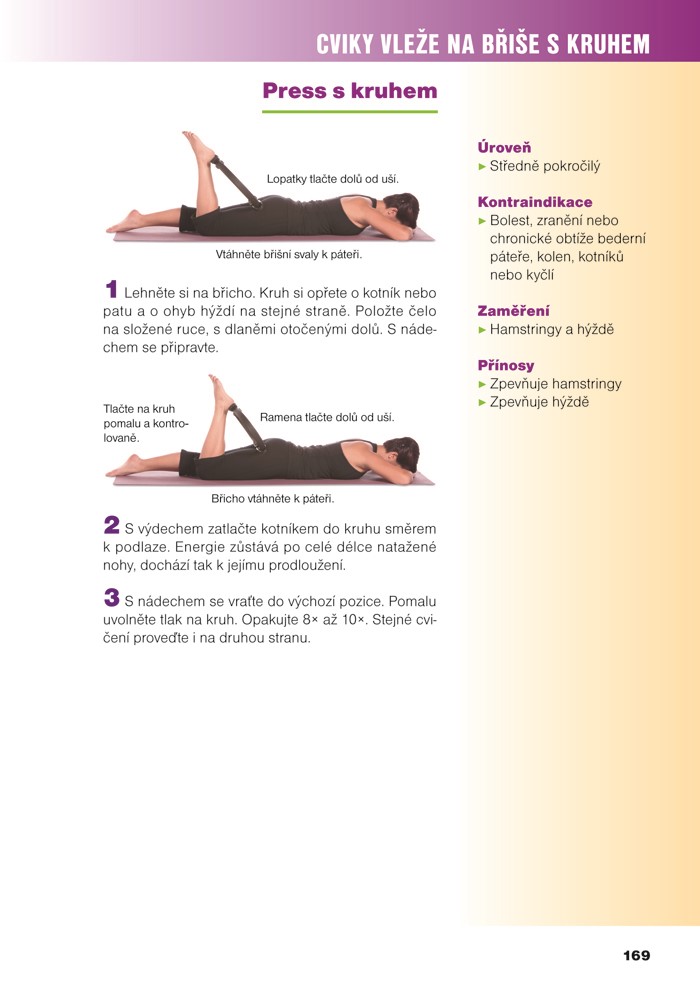 CVIKY VLEŽE NA BŘIŠE S KRUHEM

Press s kruhem

Lopatky tlačte dolů od uší.

Vtáhněte břišní svaly k páteři.

1 Lehněte si na břicho. Kruh si opřete o kotník nebo patu a o ohyb hýždí na stejné straně. Položte čelo na složené ruce, s dlaněmi otočenými dolů. S nádechem se připravte.

Tlačte na kruh pomalu a kontrolovaně.

Ramena tlačte dolů od uší.

Břicho vtáhněte k páteři.

2 S výdechem zatlačte kotníkem do kruhu směrem k podlaze. Energie zůstává po celé délce natažené nohy, dochází tak k jejímu prodloužení.

3 S nádechem se vraťte do výchozí pozice. Pomalu uvolněte tlak na kruh. Opakujte 8× až 10×. Stejné cvičení proveďte i na druhou stranu.

Úroveň
► Středně pokročilý

Kontraindikace
► Bolest, zranění nebo chronické obtíže bederní páteře, kolen, kotníků nebo kyčlí

Zaměření
► Hamstringy a hýždě

Přínosy
► Zpevňuje hamstringy
► Zpevňuje hýždě

169