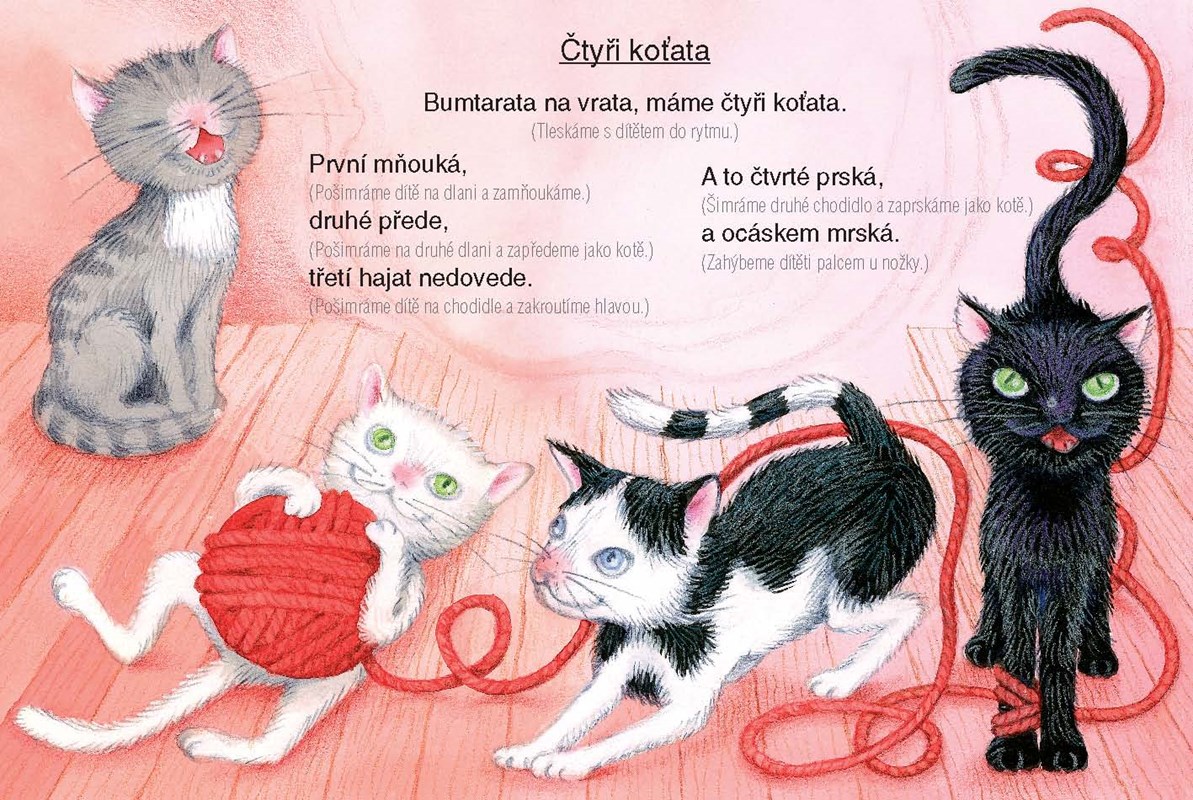 Čtyři koťata

Bumtarata na vrata, máme čtyři koťata.
(Tleskáme s dítětem do rytmu.)

První mňouká,
(Pošimráme dítě na dlani a zamňoukáme.)
druhé přede,
(Pošimráme na druhé dlani a zapředeme jako kotě.)
třetí hajat nedovede.
(Pošimráme dítě na chodidle a zakroutíme hlavou.)

A to čtvrté prská,
(Šimráme druhé chodidlo a zaprskáme jako kotě.)
a ocáskem mrská.
(Zahýbeme dítěti palcem u nožky.)