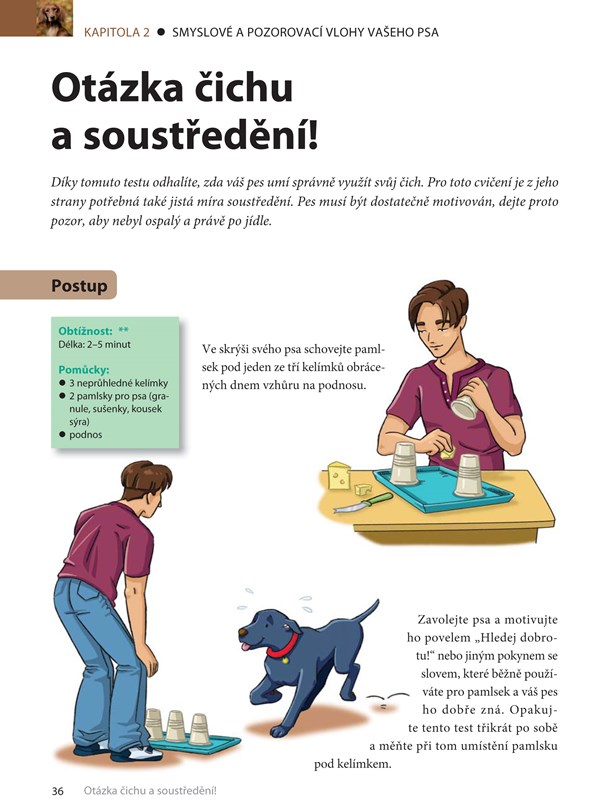 KAPITOLA 2 ● SMYSLOVÉ A POZOROVACÍ VLOHY VAŠEHO PSA

Otázka čichu a soustředění!

Díky tomuto testu odhalíte, zda váš pes umí správně využít svůj čich. Pro toto cvičení je z jeho strany potřebná také jistá míra soustředění. Pes musí být dostatečně motivován, dejte proto pozor, aby nebyl ospalý a právě po jídle.

Postup

Obtížnost: **
Délka: 2–5 minut

Pomůcky:
● 3 neprůhledné kelímky
● 2 pamlsky pro psa (granule, sušenky, kousek sýra)
● podnos

Ve skrýši svého psa schovejte pamlsek pod jeden ze tří kelímků obrácených dnem vzhůru na podnosu.

Zavolejte psa a motivujte ho povelem „Hledej dobrotu!“ nebo jiným pokynem se slovem, které běžně používáte pro pamlsek a váš pes ho dobře zná. Opakujte tento test třikrát po sobě a měňte při tom umístění pamlsku pod kelímkem.

36 Otázka čichu a soustředění!