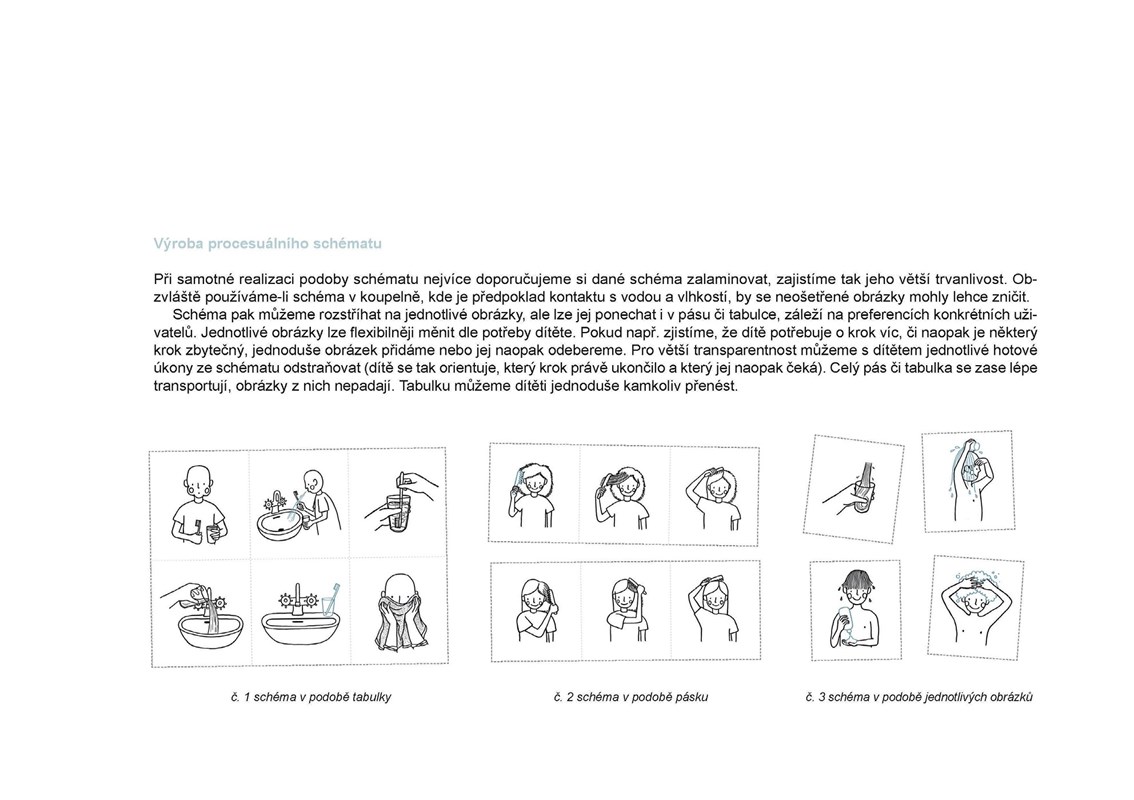 Výroba procesuálního schématu

Při samotné realizaci podoby schématu nejvíce doporučujeme si dané schéma zalaminovat, zajistíme tak jeho větší trvanlivost. Obzvláště používáme-li schéma v koupelně, kde je předpoklad kontaktu s vodou a vlhkostí, by se neošetřené obrázky mohly lehce zničit.

Schéma pak můžeme rozstříhat na jednotlivé obrázky, ale lze jej ponechat i v pásu či tabulce, záleží na preferencích konkrétních uživatelů. Jednotlivé obrázky lze flexibilněji měnit dle potřeby dítěte. Pokud např. zjistíme, že dítě potřebuje o krok víc, či naopak je některý krok zbytečný, jednoduše obrázek přidáme nebo jej naopak odebereme. Pro větší transparentnost můžeme s dítětem jednotlivé hotové úkony ze schématu odstraňovat (dítě se tak orientuje, který krok právě ukončilo a který jej naopak čeká). Celý pás či tabulka se zase lépe transportují, obrázky z nich nepadají. Tabulku můžeme dítěti jednoduše kamkoliv přenést.

č. 1 schéma v podobě tabulky

č. 2 schéma v podobě pásku

č. 3 schéma v podobě jednotlivých obrázků