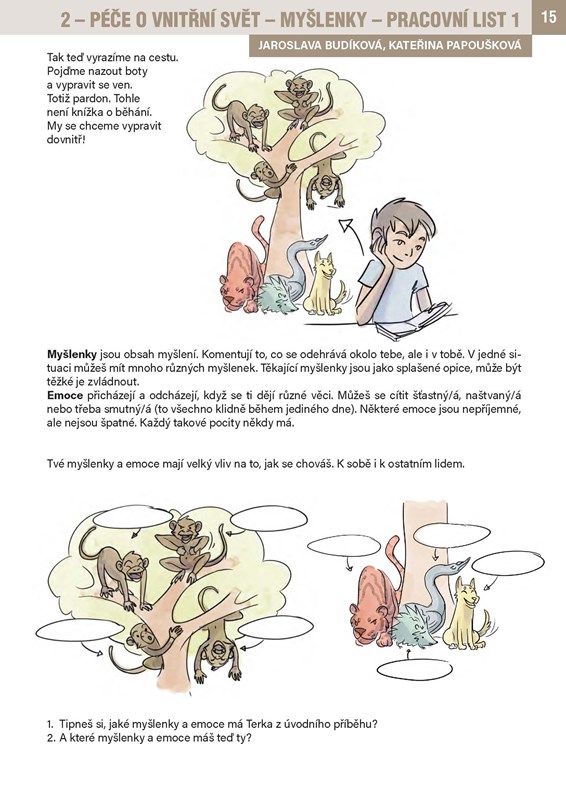 2 – PÉČE O VNITŘNÍ SVĚT – MYŠLENKY – PRACOVNÍ LIST 1

15

JAROSLAVA BUDÍKOVÁ, KATEŘINA PAPOUŠKOVÁ

Tak teď vyrazíme na cestu. Pojďme nazout boty a vypravit se ven. Totiž pardon. Tohle není knížka o běhání. My se chceme vypravit dovnitř!

Myšlenky jsou obsah myšlení. Komentují to, co se odehrává okolo tebe, ale i v tobě. V jedné situaci můžeš mít mnoho různých myšlenek. Těkající myšlenky jsou jako splašené opice, může být těžké je zvládnout.
Emoce přicházejí a odcházejí, když se ti dějí různé věci. Můžeš se cítit šťastný/á, naštvaný/á nebo třeba smutný/á (to všechno klidně během jediného dne). Některé emoce jsou nepříjemné, ale nejsou špatné. Každý takové pocity někdy má.

Tvé myšlenky a emoce mají velký vliv na to, jak se chováš. K sobě i k ostatním lidem.

1. Tipneš si, jaké myšlenky a emoce má Terka z úvodního příběhu?
2. A které myšlenky a emoce máš teď ty?