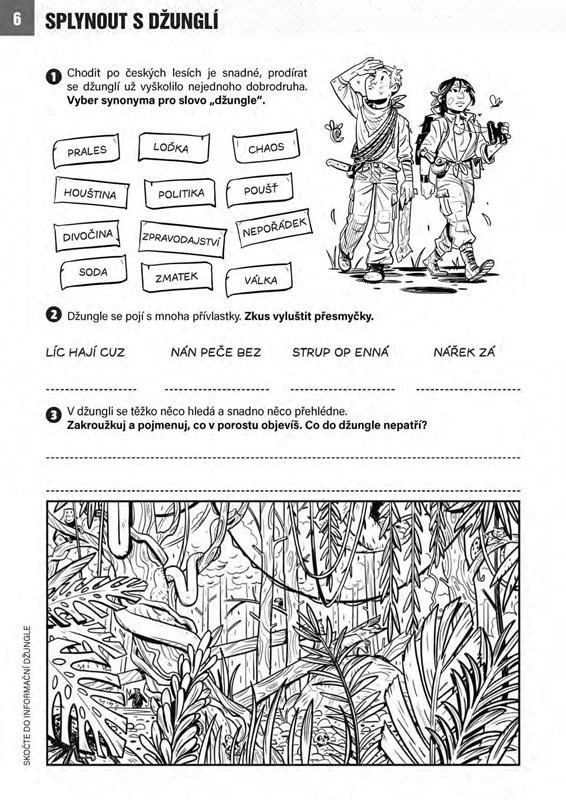 6 SPLYNOUT S DŽUNGLÍ

1 Chodit po českých lesích je snadné, prodírat se džunglí už vyškolilo nejednoho dobrodruha. **Vyber synonyma pro slovo „džungle".**

PRALES
LOĎKA
CHAOS
HOUŠTINA
POLITIKA
POUŠŤ
DIVOČINA
ZPRAVODAJSTVÍ
NEPOŘÁDEK
SODA
ZMATEK
VÁLKA

2 Džungle se pojí s mnoha přívlastky. **Zkus vyluštit přesmyčky.**

LÍC HAJÍ CUZ NÁN PEČE BEZ STRUP OP ENNÁ NÁŘEK ZÁ

3 V džungli se těžko něco hledá a snadno něco přehlédne. **Zakroužkuj a pojmenuj, co v porostu objevíš. Co do džungle nepatří?**

SKOČTE DO INFORMAČNÍ DŽUNGLE