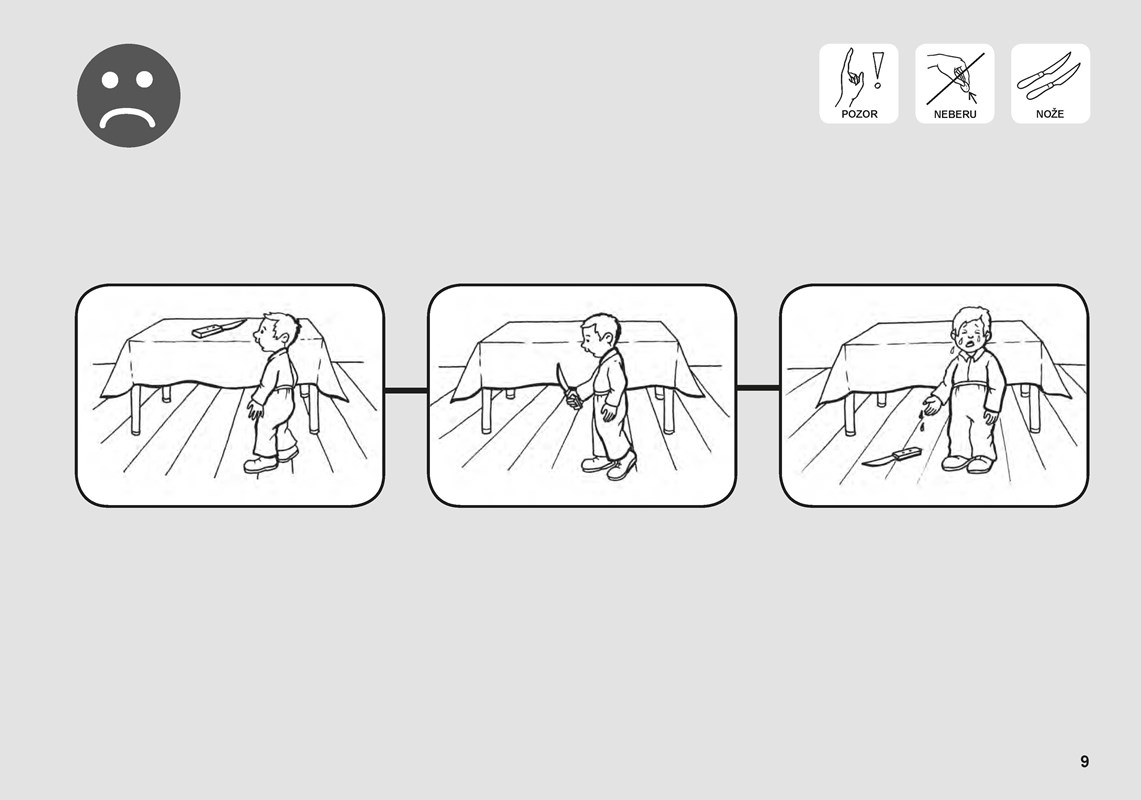 POZOR
NEBERU
NOŽE

9