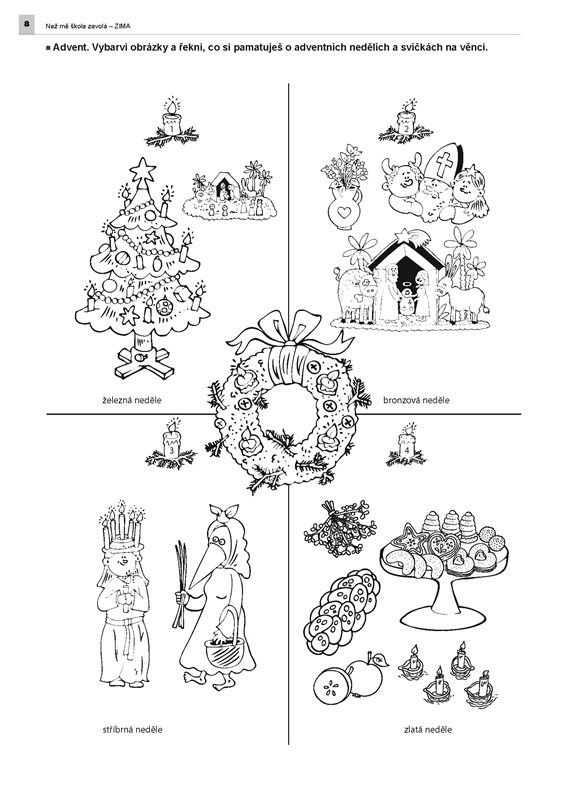 8 Než mě škola zavolá – ZIMA

■ Advent. Vybarvi obrázky a řekni, co si pamatuješ o adventních nedělích a svíčkách na věnci.

1

2

železná neděle

bronzová neděle

3

4

stříbrná neděle

zlatá neděle