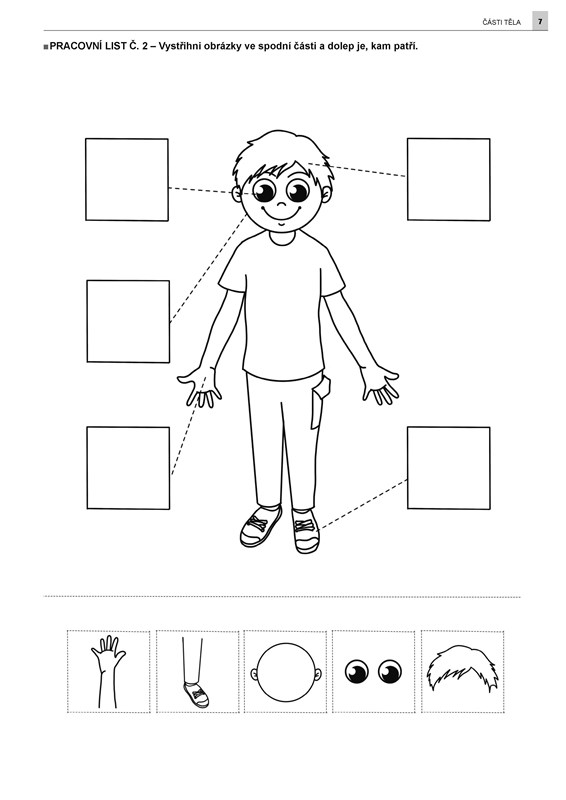 ČÁSTI TĚLA 7

PRACOVNÍ LIST Č. 2 – Vystřihni obrázky ve spodní části a dolep je, kam patří.