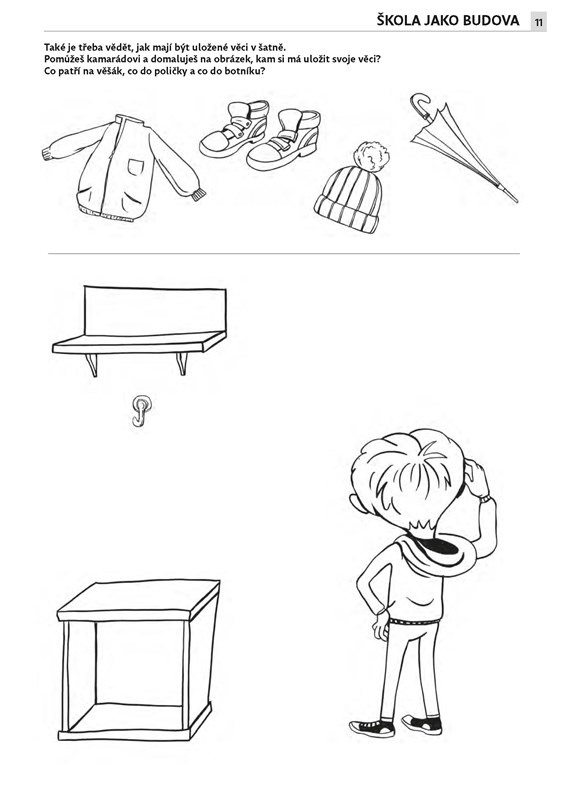 ŠKOLA JAKO BUDOVA 11

Také je třeba vědět, jak mají být uložené věci v šatně.
Pomůžeš kamarádovi a domaluješ na obrázek, kam si má uložit svoje věci?
Co patří na věšák, co do poličky a co do botníku?