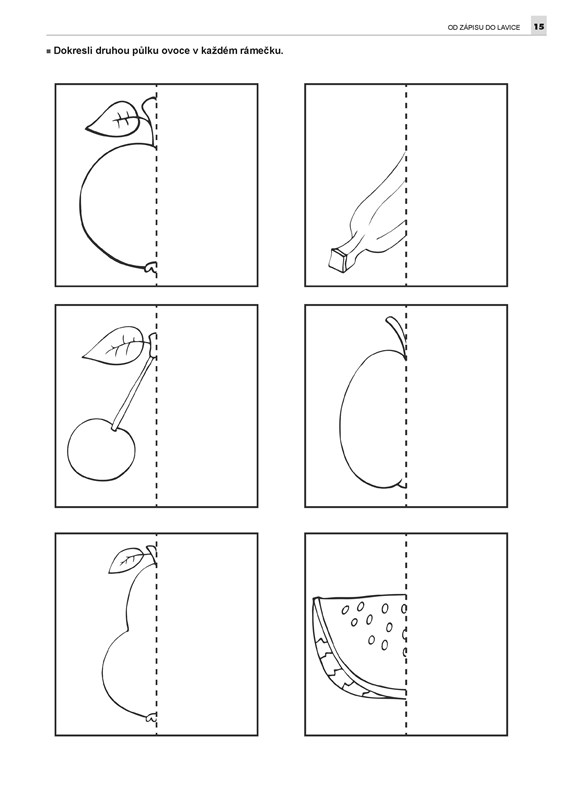 OD ZÁPISU DO LAVICE 15

■ Dokresli druhou půlku ovoce v každém rámečku.