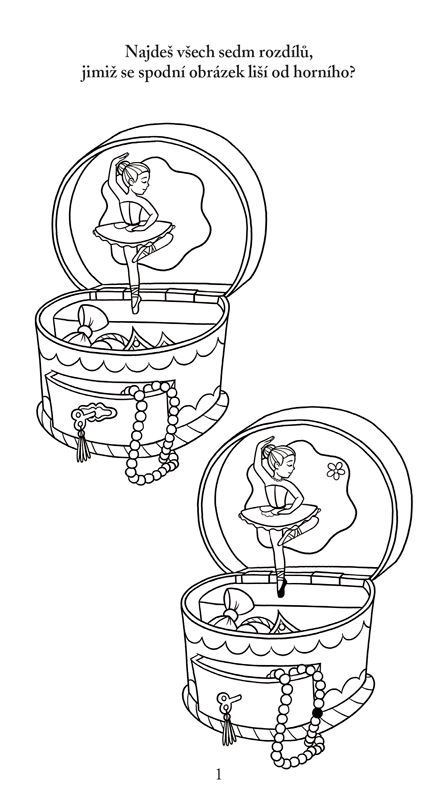 Najdeš všech sedm rozdílů, jimiž se spodní obrázek liší od horního?

1