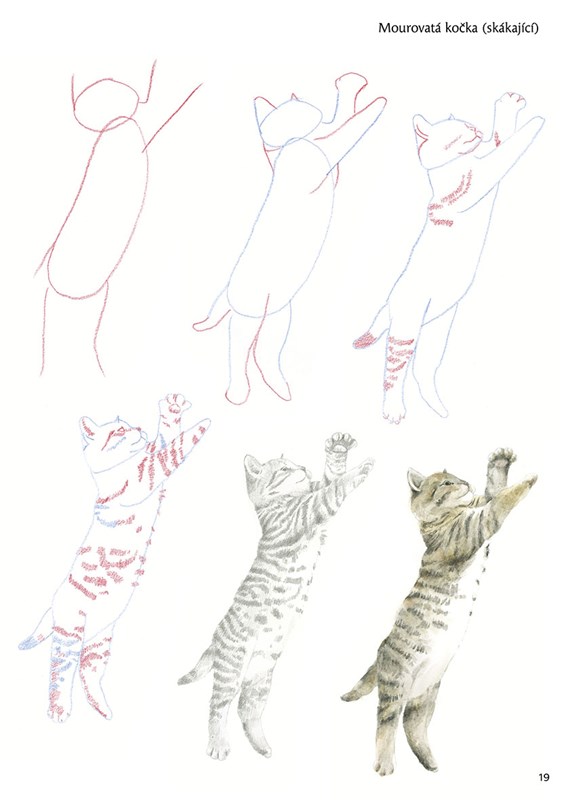 Mourovatá kočka (skákající)

19