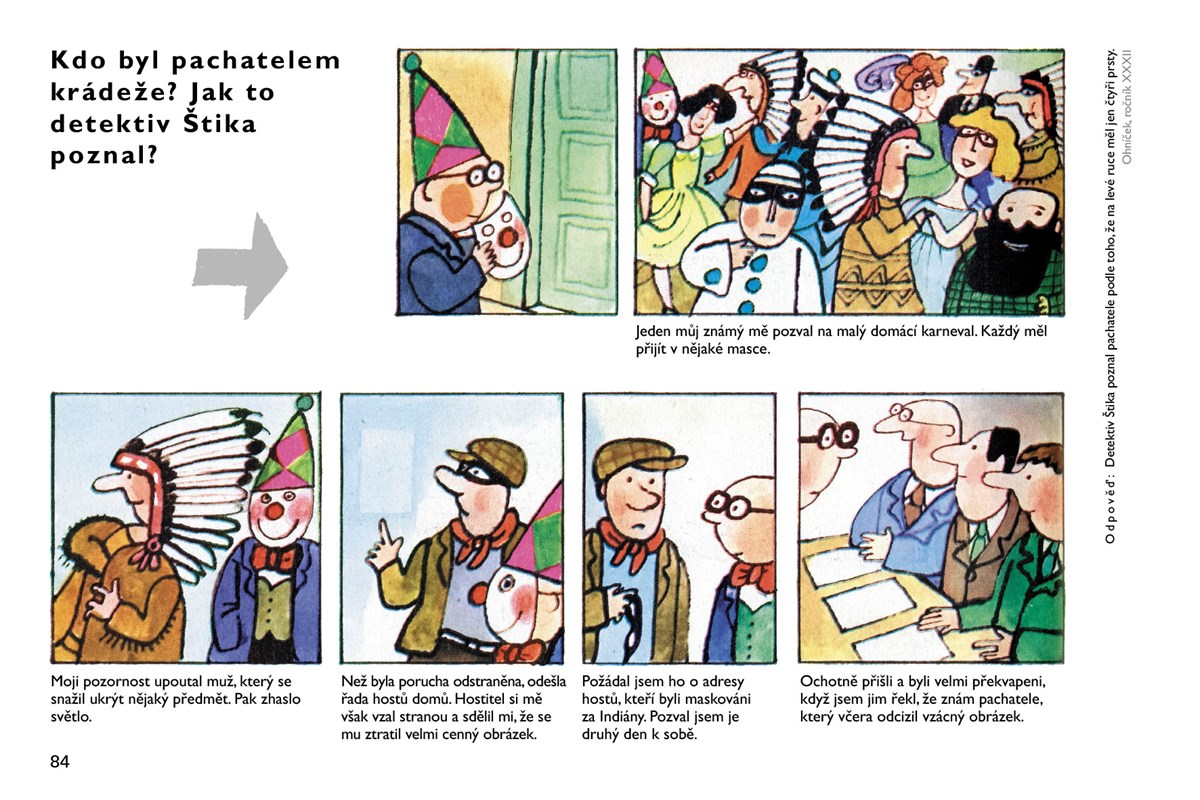 Kdo byl pachatelem krádeže? Jak to detektiv Štika poznal?

Jeden můj známý mě pozval na malý domácí karneval. Každý měl přijít v nějaké masce.

Moji pozornost upoutal muž, který se snažil ukrýt nějaký předmět. Pak zhaslo světlo.

Než byla porucha odstraněna, odešla řada hostů domů. Hostitel si mě však vzal stranou a sdělil mi, že se mu ztratil velmi cenný obrázek.

Požádal jsem ho o adresy hostů, kteří byli maskováni za Indiány. Pozval jsem je druhý den k sobě.

Ochotně přišli a byli velmi překvapeni, když jsem jim řekl, že znám pachatele, který včera odcizil vzácný obrázek.

84

Odpověď: Detektiv Štika poznal pachatele podle toho, že na levé ruce měl jen čtyři prsty.
Ohníček, ročník XXXII