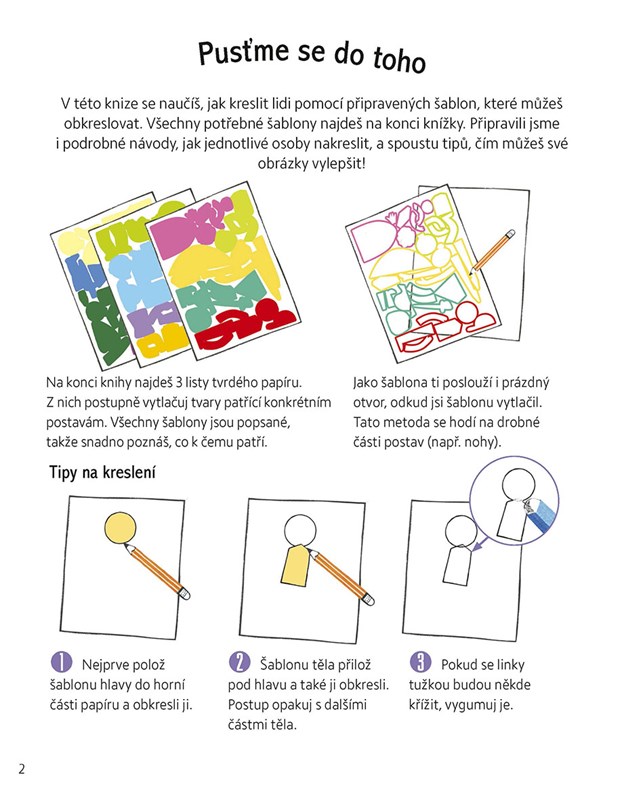 Pusťme se do toho

V této knize se naučíš, jak kreslit lidi pomocí připravených šablon, které můžeš obkreslovat. Všechny potřebné šablony najdeš na konci knížky. Připravili jsme i podrobné návody, jak jednotlivé osoby nakreslit, a spoustu tipů, čím můžeš své obrázky vylepšit!

Na konci knihy najdeš 3 listy tvrdého papíru. Z nich postupně vytlačuj tvary patřící konkrétním postavám. Všechny šablony jsou popsané, takže snadno poznáš, co k čemu patří.

Jako šablona ti poslouží i prázdný otvor, odkud jsi šablonu vytlačil. Tato metoda se hodí na drobné části postav (např. nohy).

Tipy na kreslení

1 Nejprve polož šablonu hlavy do horní části papíru a obkresli ji.

2 Šablonu těla přilož pod hlavu a také ji obkresli. Postup opakuj s dalšími částmi těla.

3 Pokud se linky tužkou budou někde křížit, vygumuj je.

2