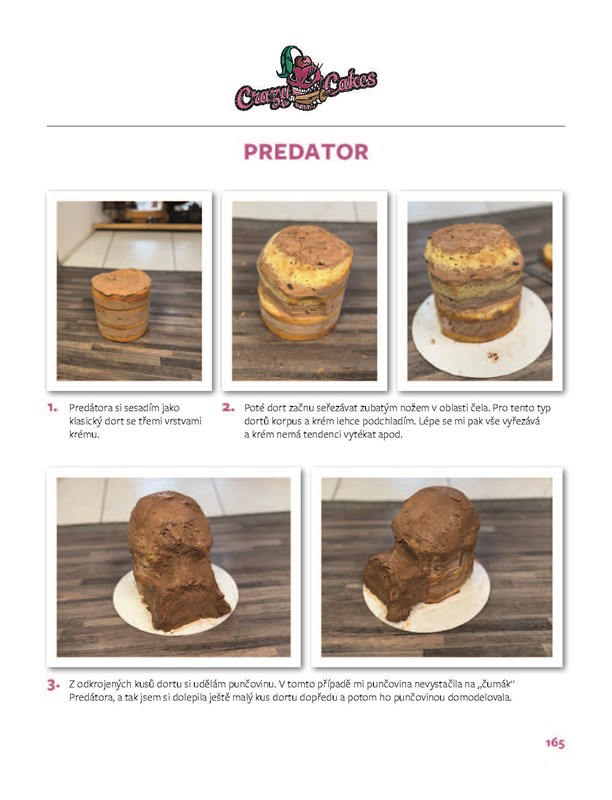 Crazy Cakes

PREDATOR

1. Predátora si sesadím jako klasický dort se třemi vrstvami krému.

2. Poté dort začnu seřezávat zubatým nožem v oblasti čela. Pro tento typ dortů korpus a krém lehce podchladím. Lépe se mi pak vše vyřezává a krém nemá tendenci vytékat apod.

3. Z odkrojených kusů dortu si udělám punčovinu. V tomto případě mi punčovina nevystačila na „čumák" Predátora, a tak jsem si dolepila ještě malý kus dortu dopředu a potom ho punčovinou domodelovala.

165