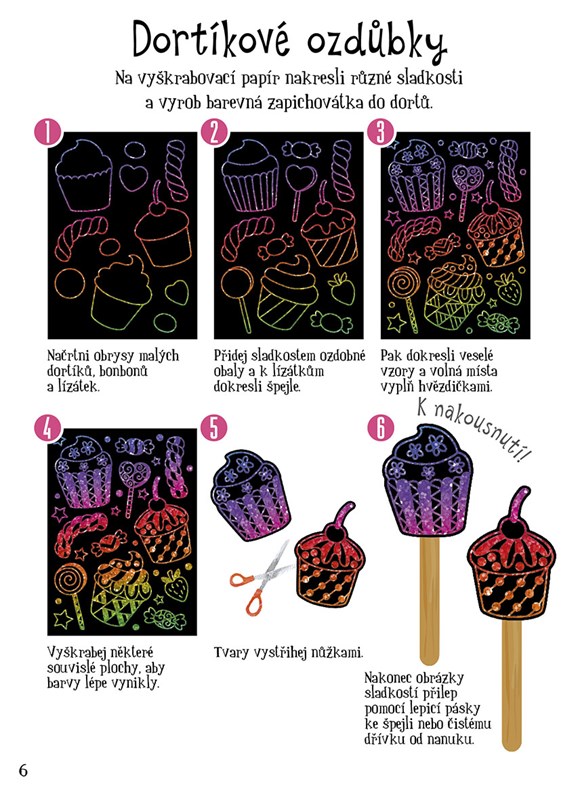 Dortíkové ozdůbky

Na vyškrabovací papír nakresli různé sladkosti a vyrob barevná zapichovátka do dortů.

1

Načrtni obrysy malých dortíků, bonbonů a lízátek.

2

Přidej sladkostem ozdobné obaly a k lízátkům dokresli špejle.

3

Pak dokresli veselé vzory a volná místa vyplň hvězdičkami.

4

Vyškrabej některé souvislé plochy, aby barvy lépe vynikly.

5

Tvary vystřihej nůžkami.

6

K nakousnutí!

Nakonec obrázky sladkostí přilep pomocí lepicí pásky ke špejli nebo čistému dřívku od nanuku.

6