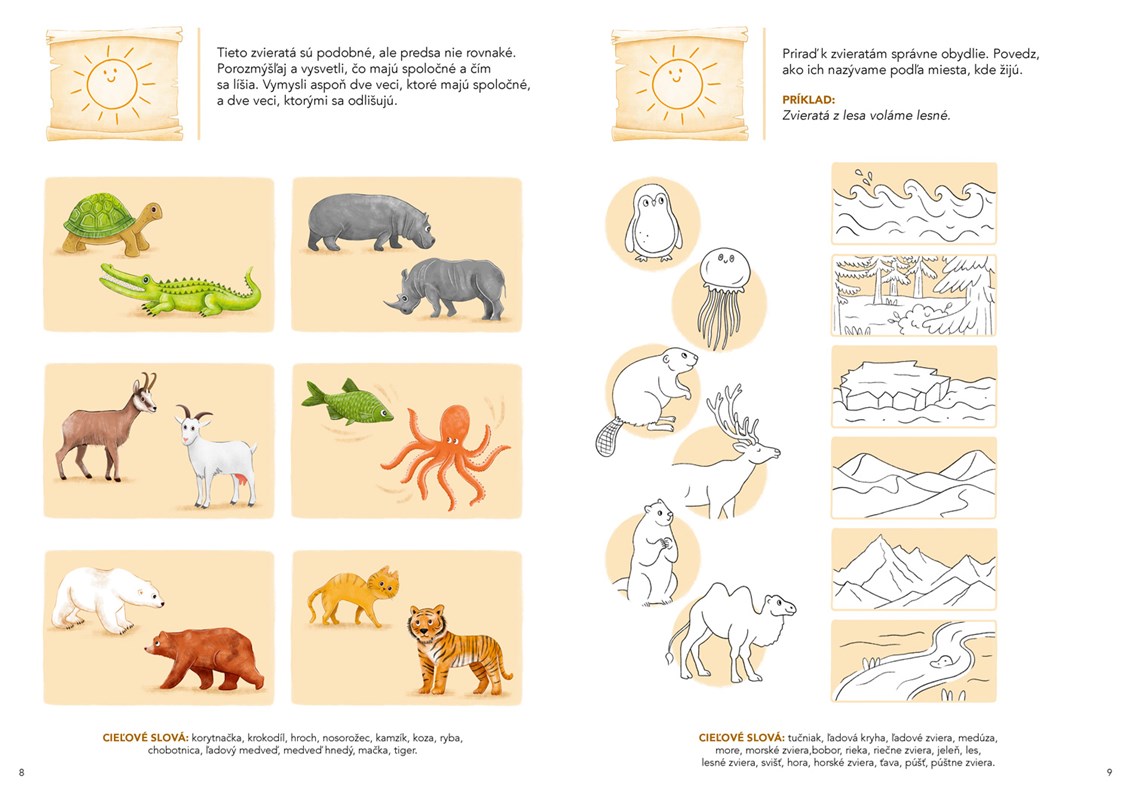 Tieto zvieratá sú podobné, ale predsa nie rovnaké. Porozmýšľaj a vysvetli, čo majú spoločné a čím sa líšia. Vymysli aspoň dve veci, ktoré majú spoločné, a dve veci, ktorými sa odlišujú.

CIEĽOVÉ SLOVÁ: korytnačka, krokodíl, hroch, nosorožec, kamzík, koza, ryba, chobotnica, ľadový medveď, medveď hnedý, mačka, tiger.

8

Priraď k zvieratám správne obydlie. Povedz, ako ich nazývame podľa miesta, kde žijú.

PRÍKLAD:
Zvieratá z lesa voláme lesné.

CIEĽOVÉ SLOVÁ: tučniak, ľadová kryha, ľadové zviera, medúza, more, morské zviera,bobor, rieka, riečne zviera, jeleň, les, lesné zviera, svišť, hora, horské zviera, ťava, púšť, púštne zviera.

9