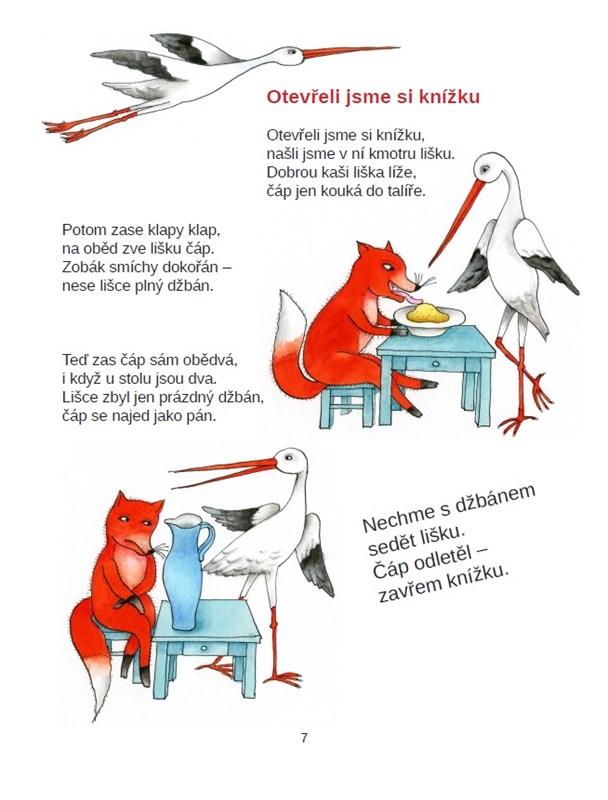 Otevřeli jsme si knížku

Otevřeli jsme si knížku,
našli jsme v ní kmotru lišku.
Dobrou kaši liška líže,
čáp jen kouká do talíře.

Potom zase klapy klap,
na oběd zve lišku čáp.
Zobák smíchy dokořán –
nese lišce plný džbán.

Teď zas čáp sám obědvá,
i když u stolu jsou dva.
Lišce zbyl jen prázdný džbán,
čáp se najed jako pán.

Nechme s džbánem
sedět lišku.
Čáp odletěl –
zavřem knížku.

7