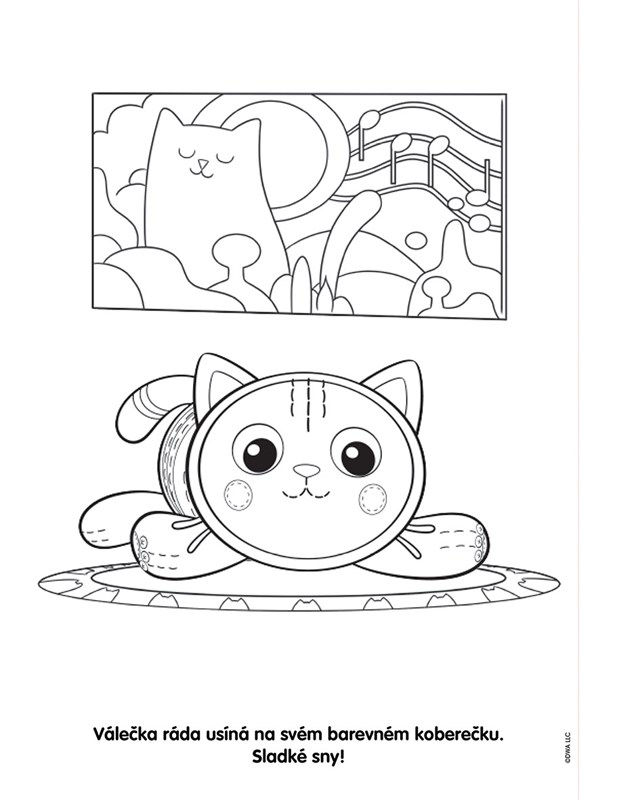 Válečka ráda usíná na svém barevném koberečku.
Sladké sny!

©DWA LLC